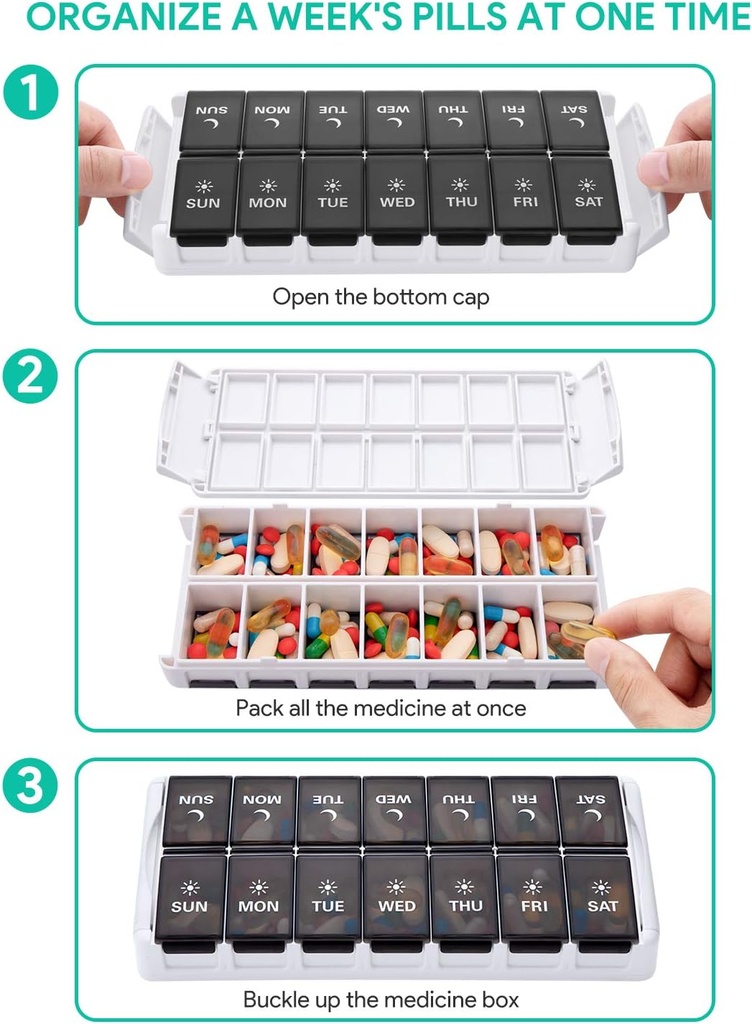 ORGANIZE A WEEK'S PILLS AT ONE TIME

1

SUN MON TUE WED THU FRI SAT

SUN MON TUE WED THU FRI SAT

Open the bottom cap

2

Pack all the medicine at once

3

SUN MON TUE WED THU FRI SAT

SUN MON TUE WED THU FRI SAT

Buckle up the medicine box