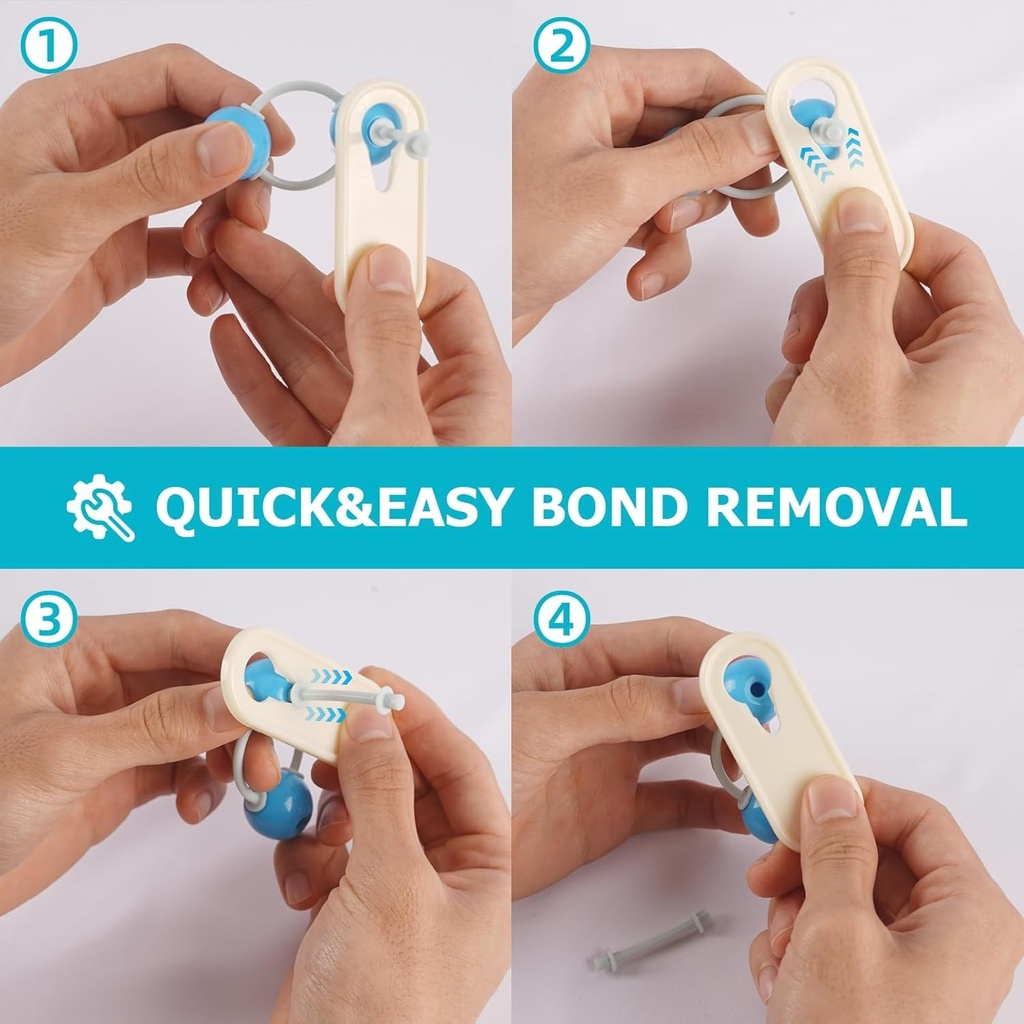 1

2

QUICK&EASY BOND REMOVAL

3

4