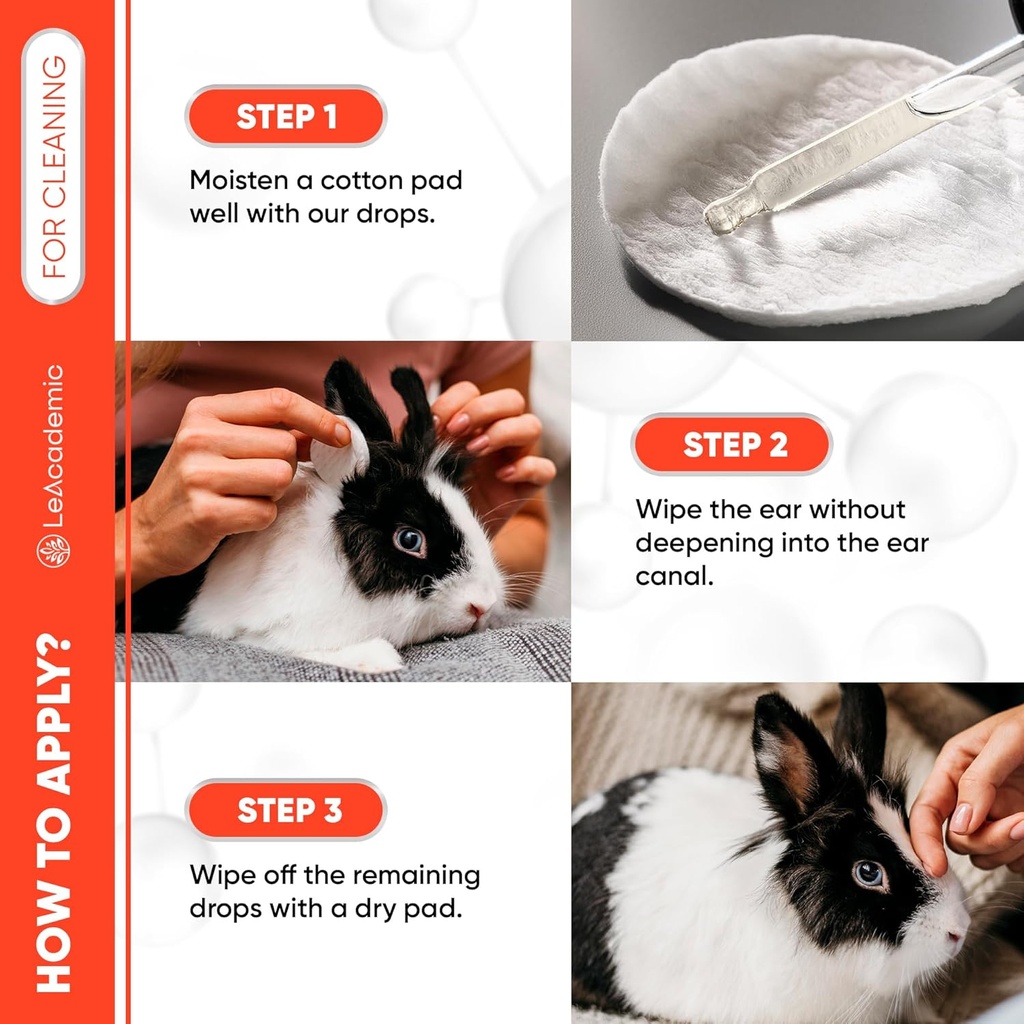 HOW TO APPLY?

LeAcademic

FOR CLEANING

STEP 1

Moisten a cotton pad well with our drops.

STEP 2

Wipe the ear without deepening into the ear canal.

STEP 3

Wipe off the remaining drops with a dry pad.