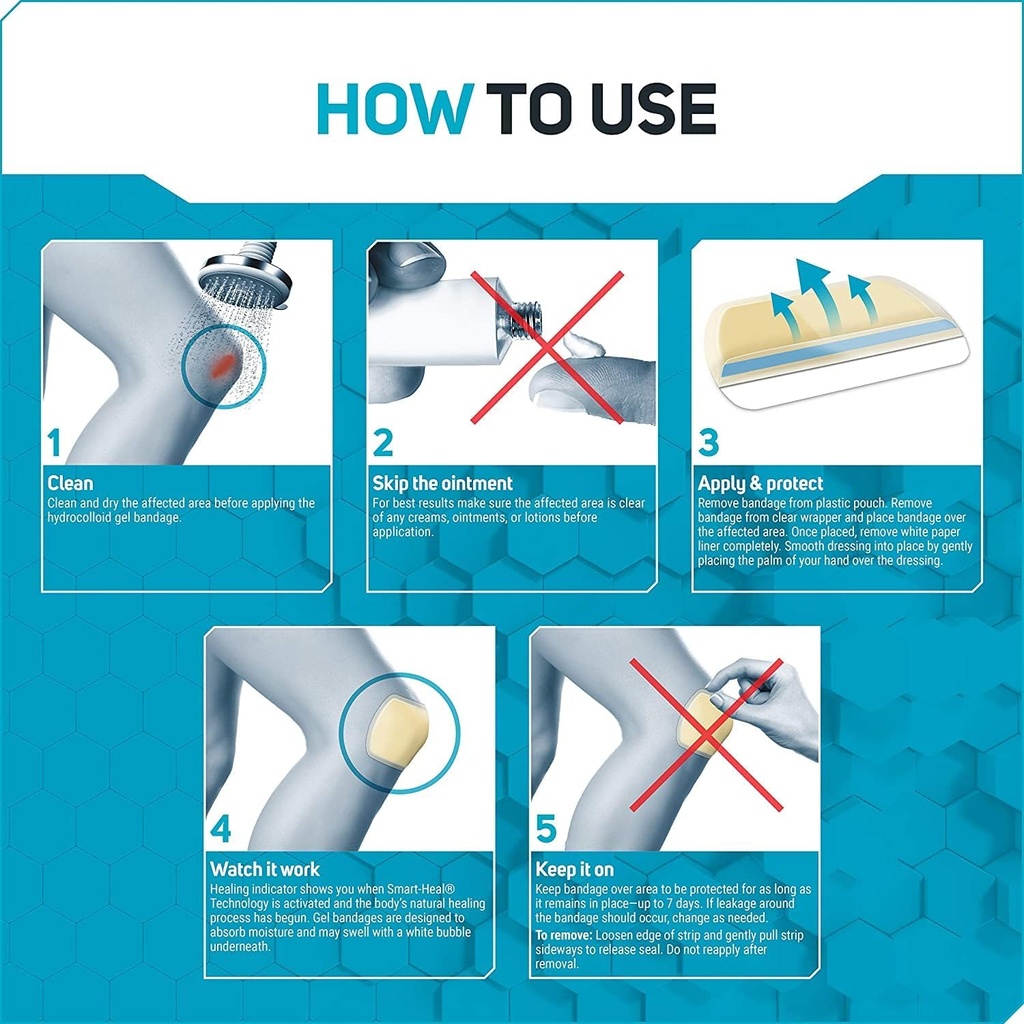 HOW TO USE

1
Clean
Clean and dry the affected area before applying the hydrocolloid gel bandage.

2
Skip the ointment
For best results make sure the affected area is clear of any creams, ointments, or lotions before application.

3
Apply & protect
Remove bandage from plastic pouch. Remove bandage from clear wrapper and place bandage over the affected area. Once placed, remove white paper liner completely. Smooth dressing into place by gently placing the palm of your hand over the dressing.

4
Watch it work
Healing indicator shows you when Smart-Heal® Technology is activated and the body's natural healing process has begun. Gel bandages are designed to absorb moisture and may swell with a white bubble underneath.

5
Keep it on
Keep bandage over area to be protected for as long as it remains in place—up to 7 days. If leakage around the bandage should occur, change as needed.
To remove: Loosen edge of strip and gently pull strip sideways to release seal. Do not reapply after removal.