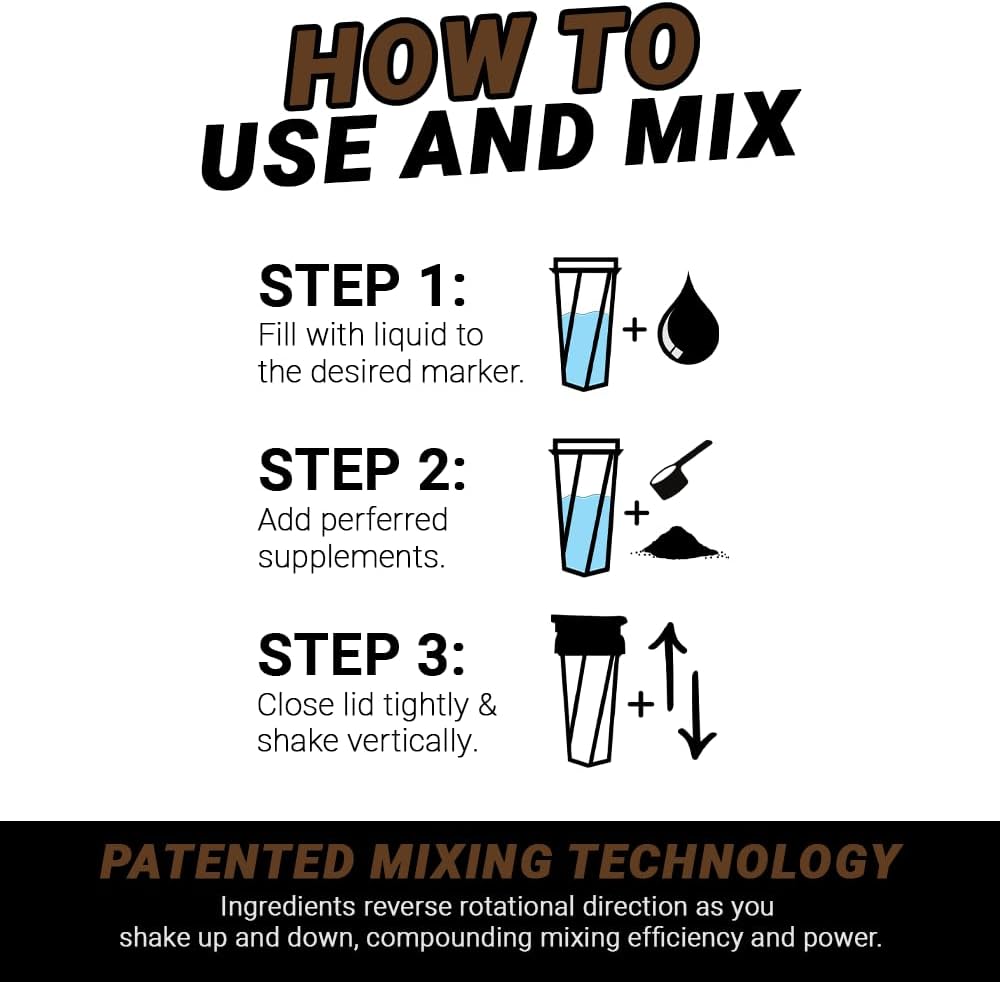 HOW TO
USE AND MIX

STEP 1:
Fill with liquid to the desired marker.

+

STEP 2:
Add perferred supplements.

+

STEP 3:
Close lid tightly & shake vertically.

+

PATENTED MIXING TECHNOLOGY
Ingredients reverse rotational direction as you shake up and down, compounding mixing efficiency and power.