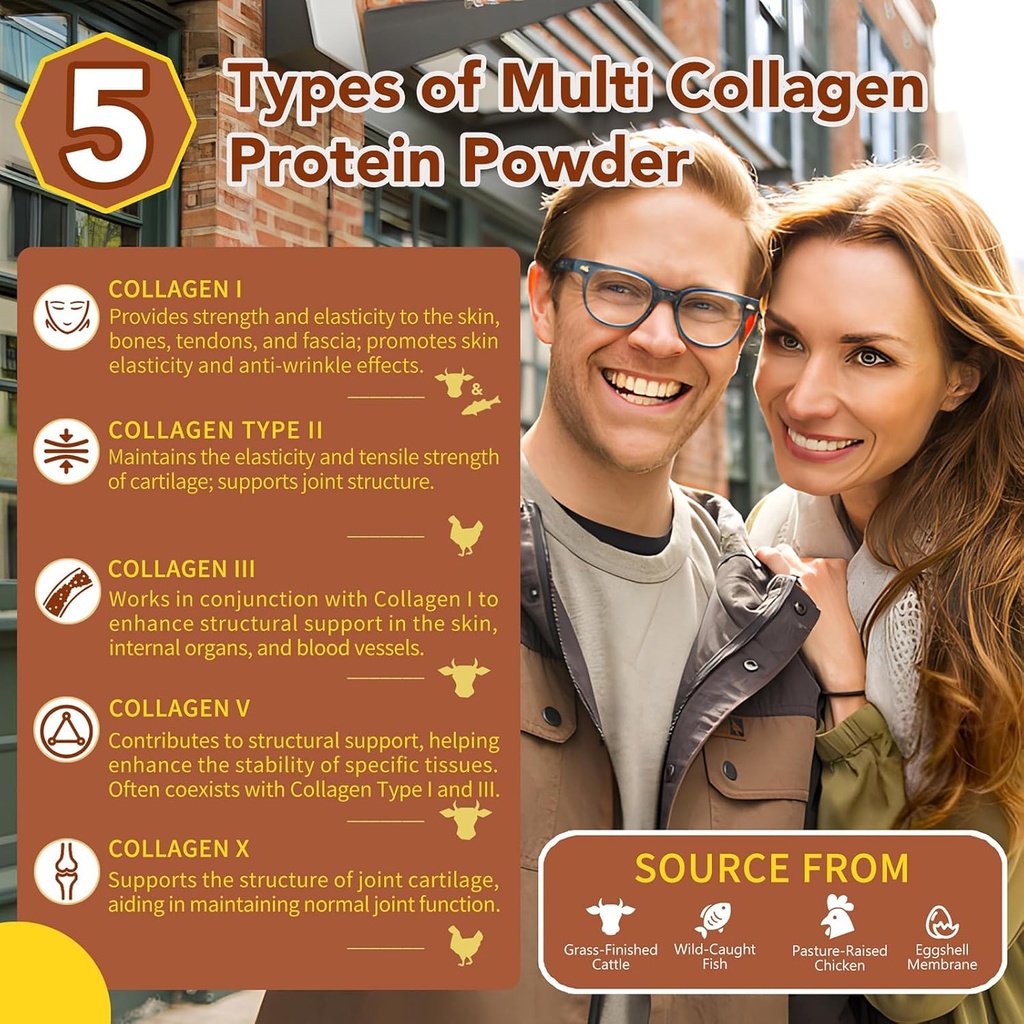 5 Types of Multi Collagen Protein Powder

COLLAGEN I
Provides strength and elasticity to the skin, bones, tendons, and fascia; promotes skin elasticity and anti-wrinkle effects.

&

COLLAGEN TYPE II
Maintains the elasticity and tensile strength of cartilage; supports joint structure.

COLLAGEN III
Works in conjunction with Collagen I to enhance structural support in the skin, internal organs, and blood vessels.

COLLAGEN V
Contributes to structural support, helping enhance the stability of specific tissues. Often coexists with Collagen Type I and III.

COLLAGEN X
Supports the structure of joint cartilage, aiding in maintaining normal joint function.

SOURCE FROM
Grass-Finished Cattle
Wild-Caught Fish
Pasture-Raised Chicken
Eggshell Membrane