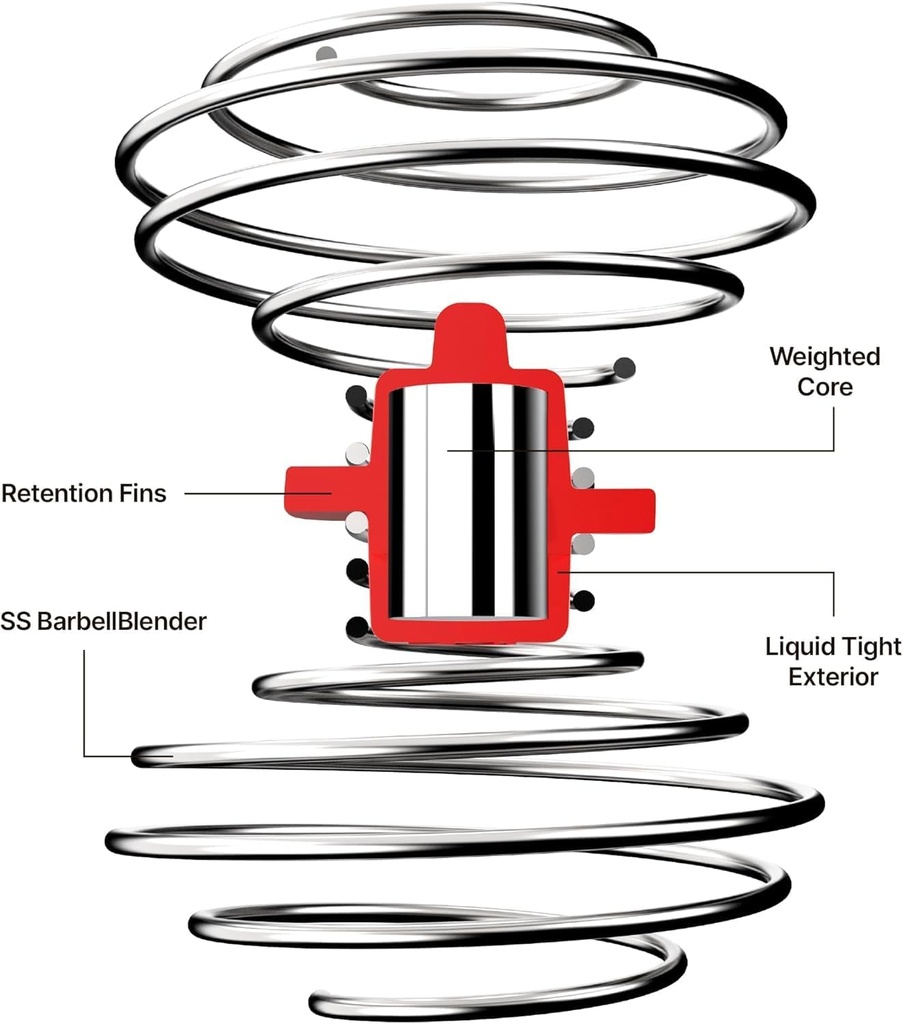 Weighted Core

Retention Fins

SS BarbellBlender

Liquid Tight Exterior