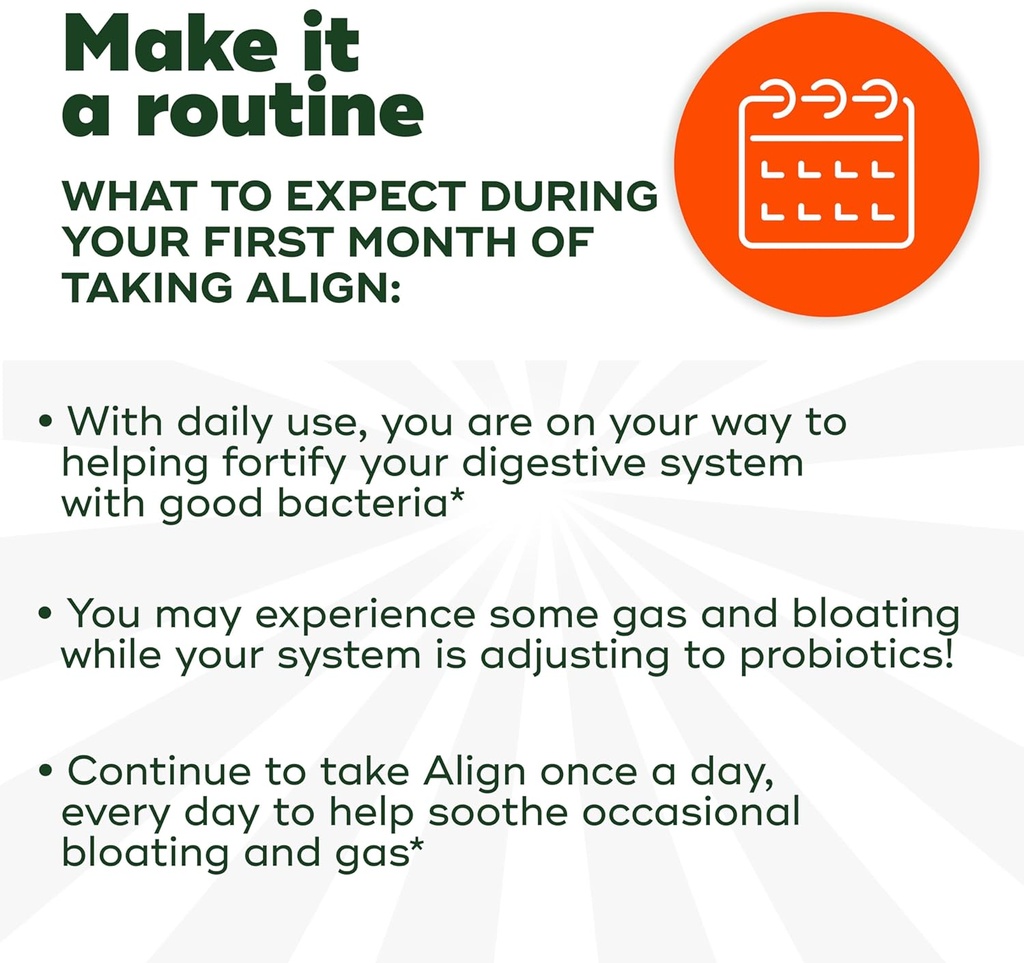 Make it a routine

WHAT TO EXPECT DURING YOUR FIRST MONTH OF TAKING ALIGN:

• With daily use, you are on your way to helping fortify your digestive system with good bacteria*

• You may experience some gas and bloating while your system is adjusting to probiotics!

• Continue to take Align once a day, every day to help soothe occasional bloating and gas*