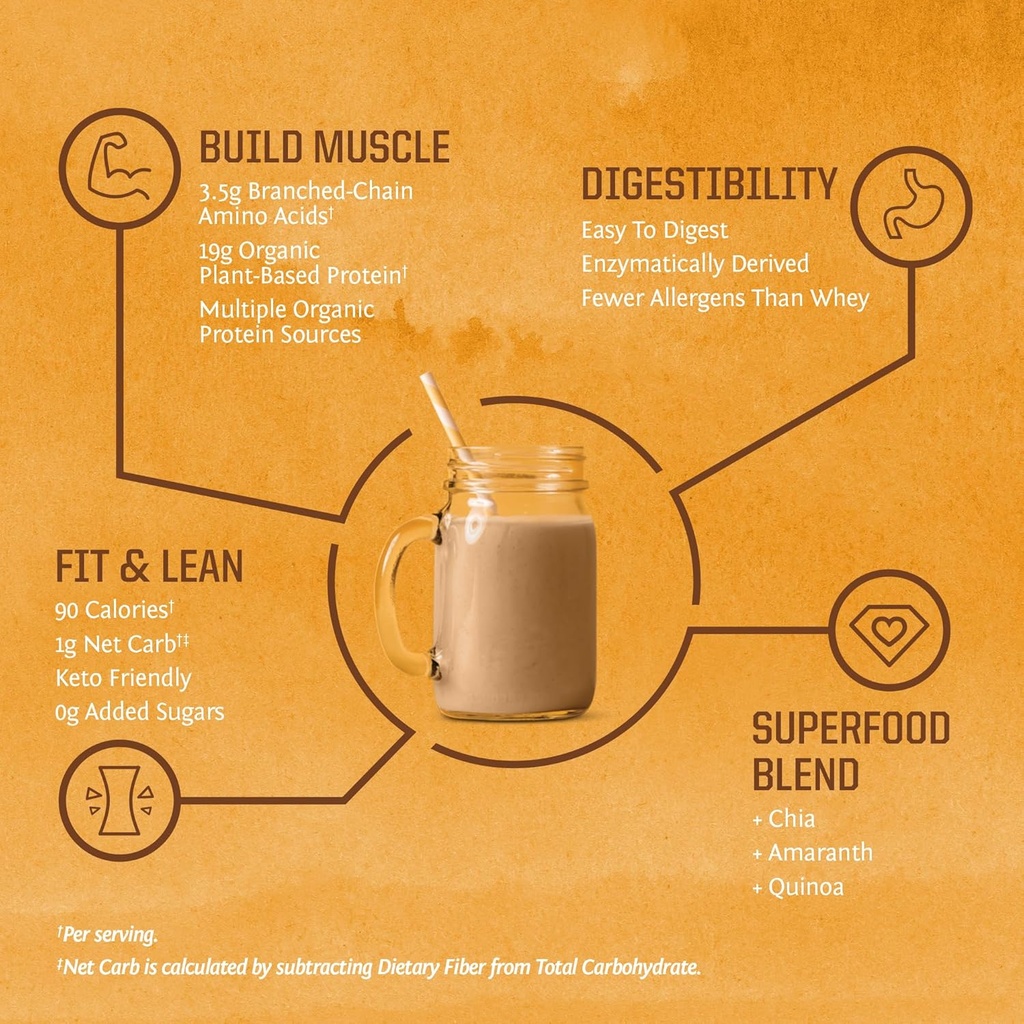 BUILD MUSCLE
3.5g Branched-Chain Amino Acids†
19g Organic Plant-Based Protein†
Multiple Organic Protein Sources

DIGESTIBILITY
Easy To Digest
Enzymatically Derived
Fewer Allergens Than Whey

FIT & LEAN
90 Calories†
1g Net Carb†‡
Keto Friendly
0g Added Sugars

SUPERFOOD BLEND
+ Chia
+ Amaranth
+ Quinoa

†Per serving.
‡Net Carb is calculated by subtracting Dietary Fiber from Total Carbohydrate.