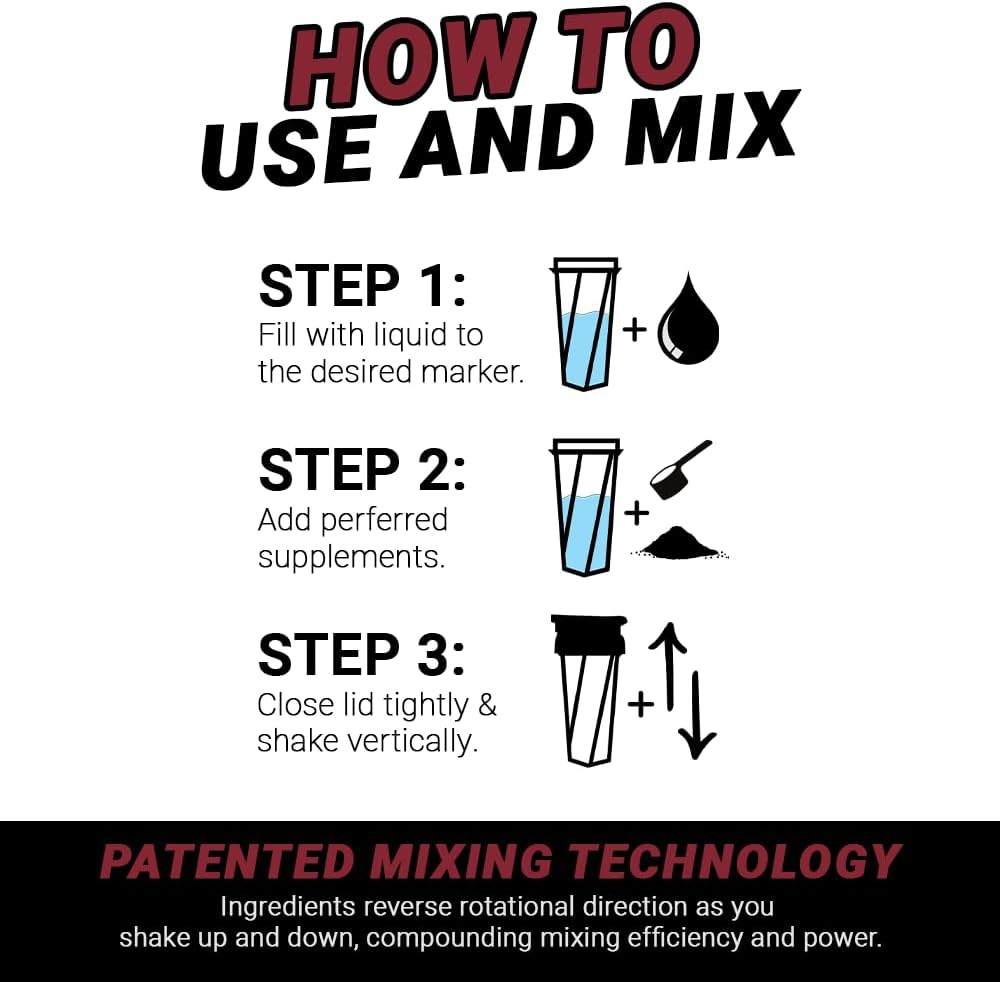 HOW TO
USE AND MIX

STEP 1:
Fill with liquid to the desired marker.

+

STEP 2:
Add perferred supplements.

+

STEP 3:
Close lid tightly & shake vertically.

+

PATENTED MIXING TECHNOLOGY
Ingredients reverse rotational direction as you shake up and down, compounding mixing efficiency and power.