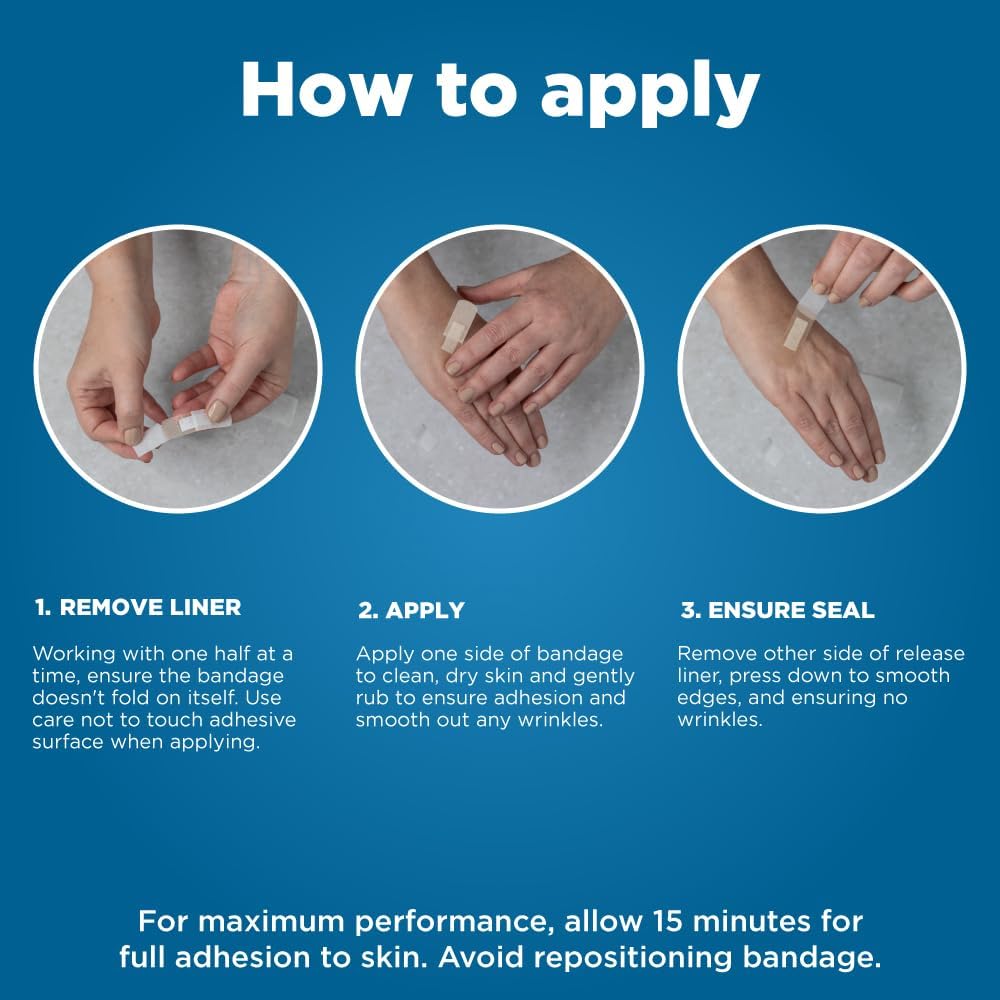 How to apply

1. REMOVE LINER

Working with one half at a time, ensure the bandage doesn't fold on itself. Use care not to touch adhesive surface when applying.

2. APPLY

Apply one side of bandage to clean, dry skin and gently rub to ensure adhesion and smooth out any wrinkles.

3. ENSURE SEAL

Remove other side of release liner, press down to smooth edges, and ensuring no wrinkles.

For maximum performance, allow 15 minutes for full adhesion to skin. Avoid repositioning bandage.