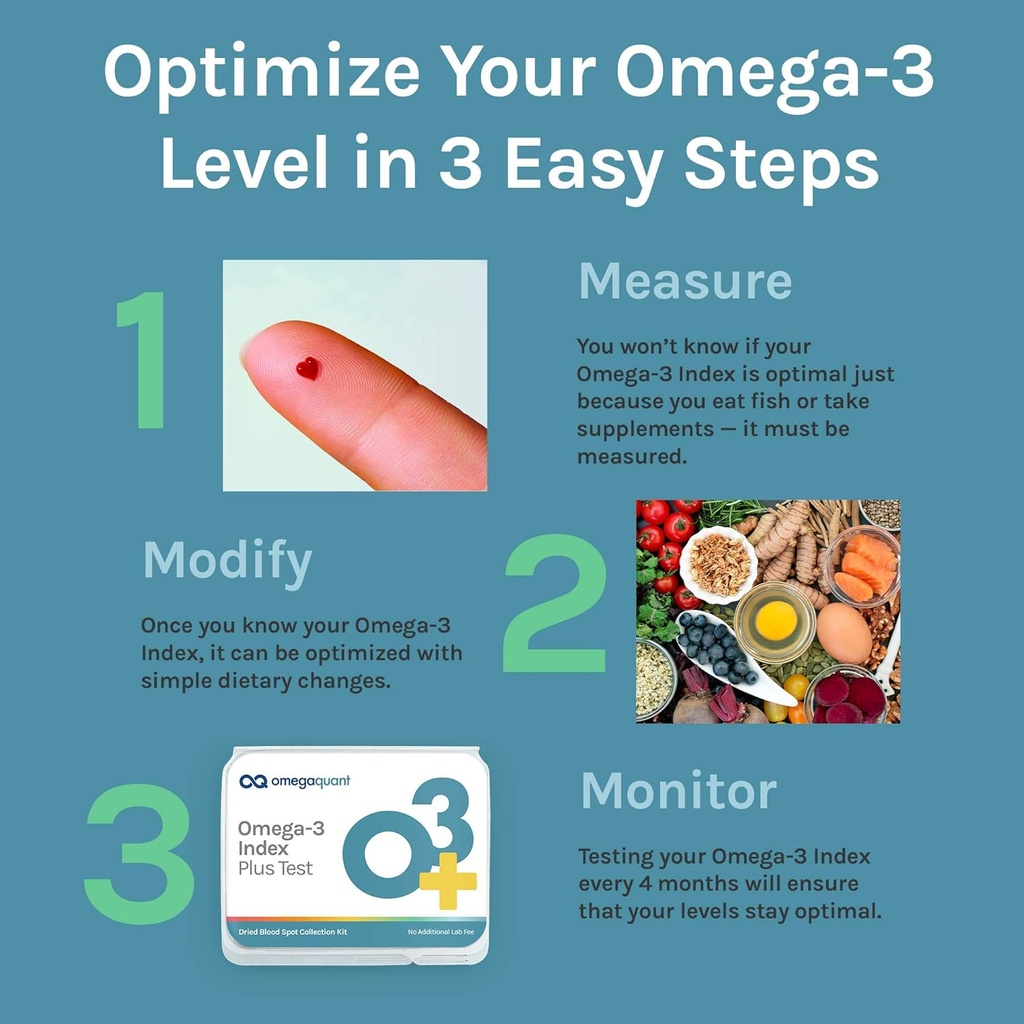 Optimize Your Omega-3 Level in 3 Easy Steps

1

Measure

You won't know if your Omega-3 Index is optimal just because you eat fish or take supplements — it must be measured.

Modify

Once you know your Omega-3 Index, it can be optimized with simple dietary changes.

2

3

omegaquant

Omega-3 Index Plus Test

O3+

Dried Blood Spot Collection Kit

No Additional Lab Fee

Monitor

Testing your Omega-3 Index every 4 months will ensure that your levels stay optimal.