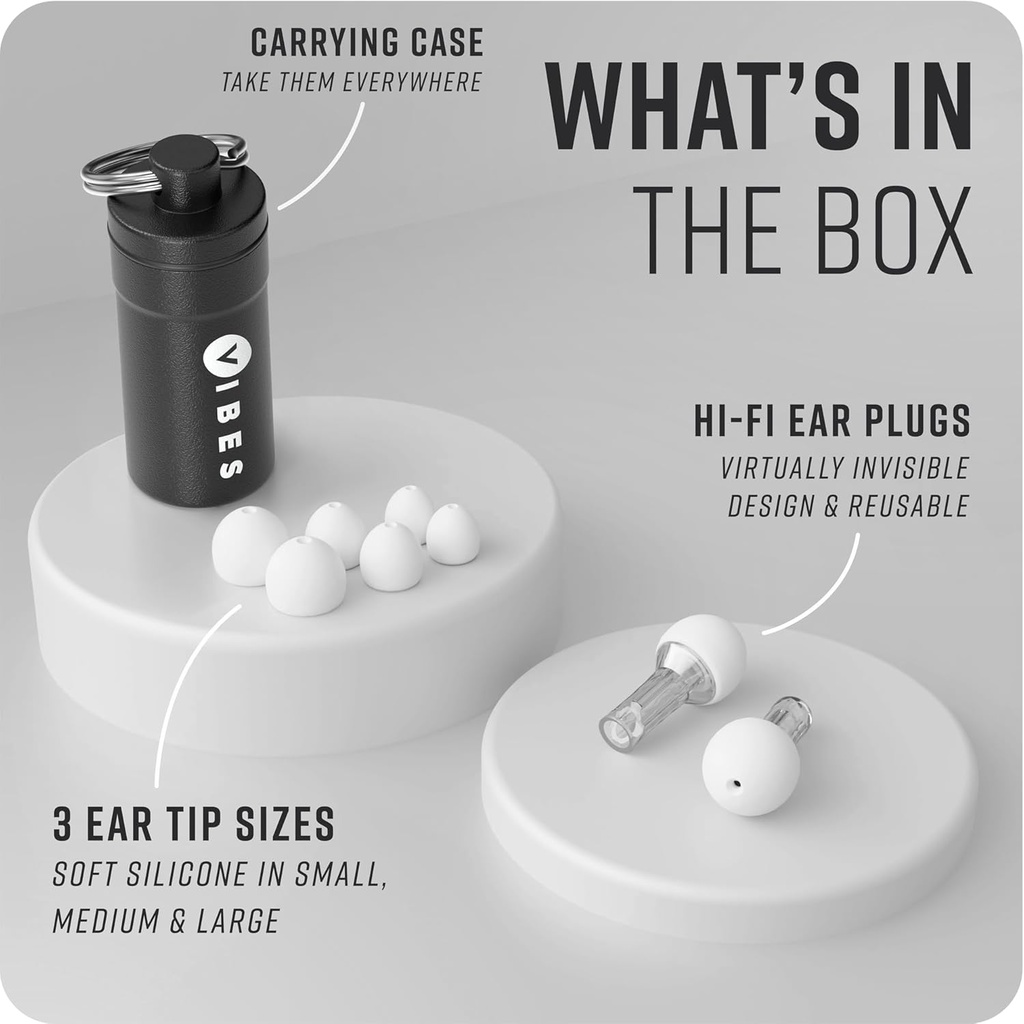 CARRYING CASE
TAKE THEM EVERYWHERE

WHAT'S IN
THE BOX

VIBES

HI-FI EAR PLUGS
VIRTUALLY INVISIBLE
DESIGN & REUSABLE

3 EAR TIP SIZES
SOFT SILICONE IN SMALL,
MEDIUM & LARGE