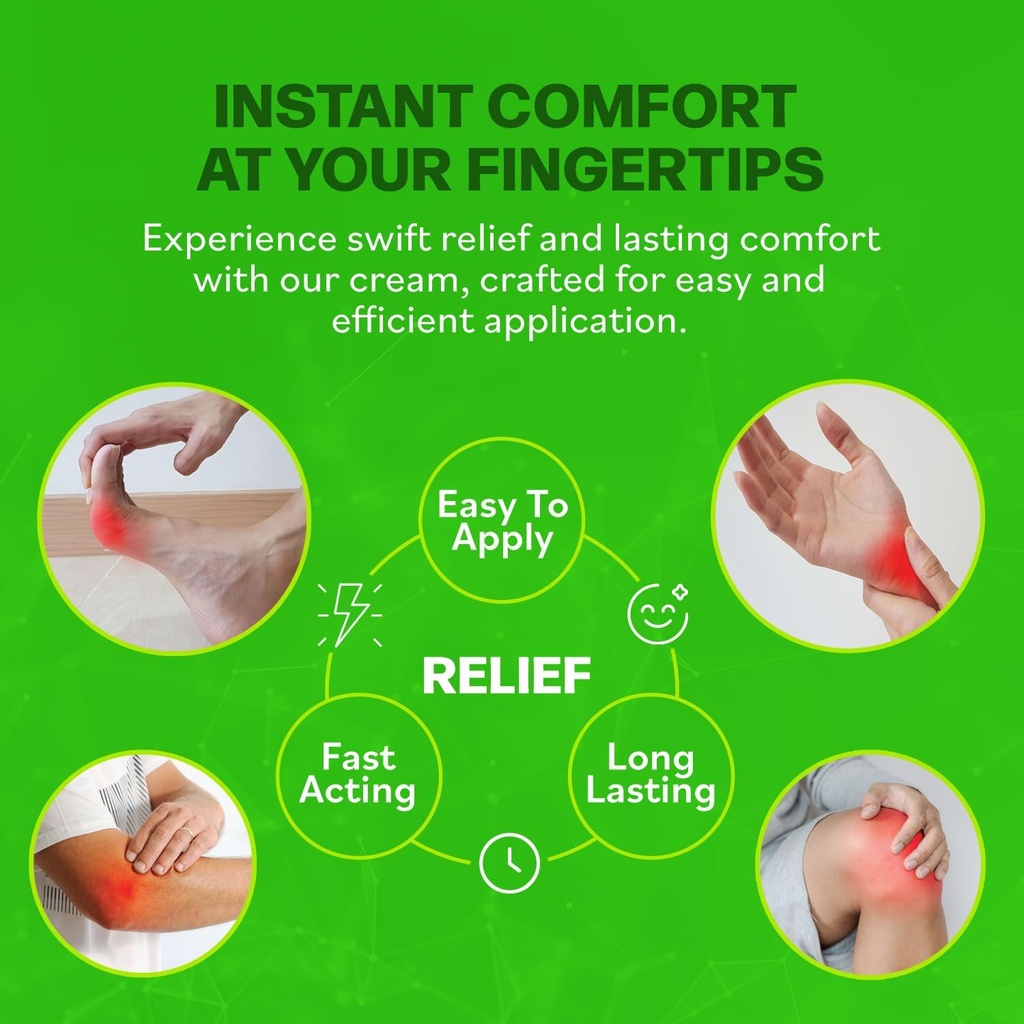 INSTANT COMFORT AT YOUR FINGERTIPS

Experience swift relief and lasting comfort with our cream, crafted for easy and efficient application.

Easy To Apply

RELIEF

Fast Acting

Long Lasting