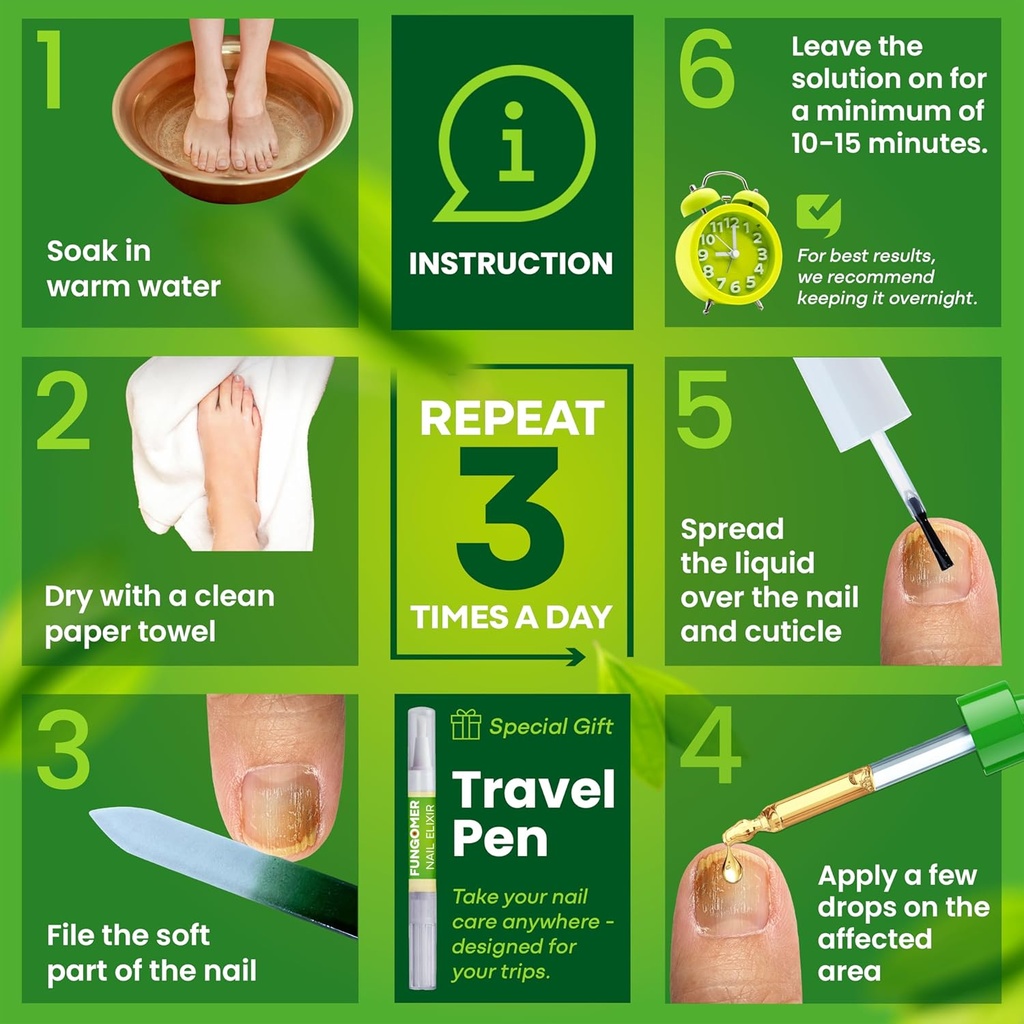 1

Soak in warm water

i

INSTRUCTION

6

Leave the solution on for a minimum of 10-15 minutes.

For best results, we recommend keeping it overnight.

2

Dry with a clean paper towel

REPEAT

3

TIMES A DAY

5

Spread the liquid over the nail and cuticle

3

File the soft part of the nail

FUNGOMER NAIL ELIXIR

Special Gift

Travel Pen

Take your nail care anywhere - designed for your trips.

4

Apply a few drops on the affected area