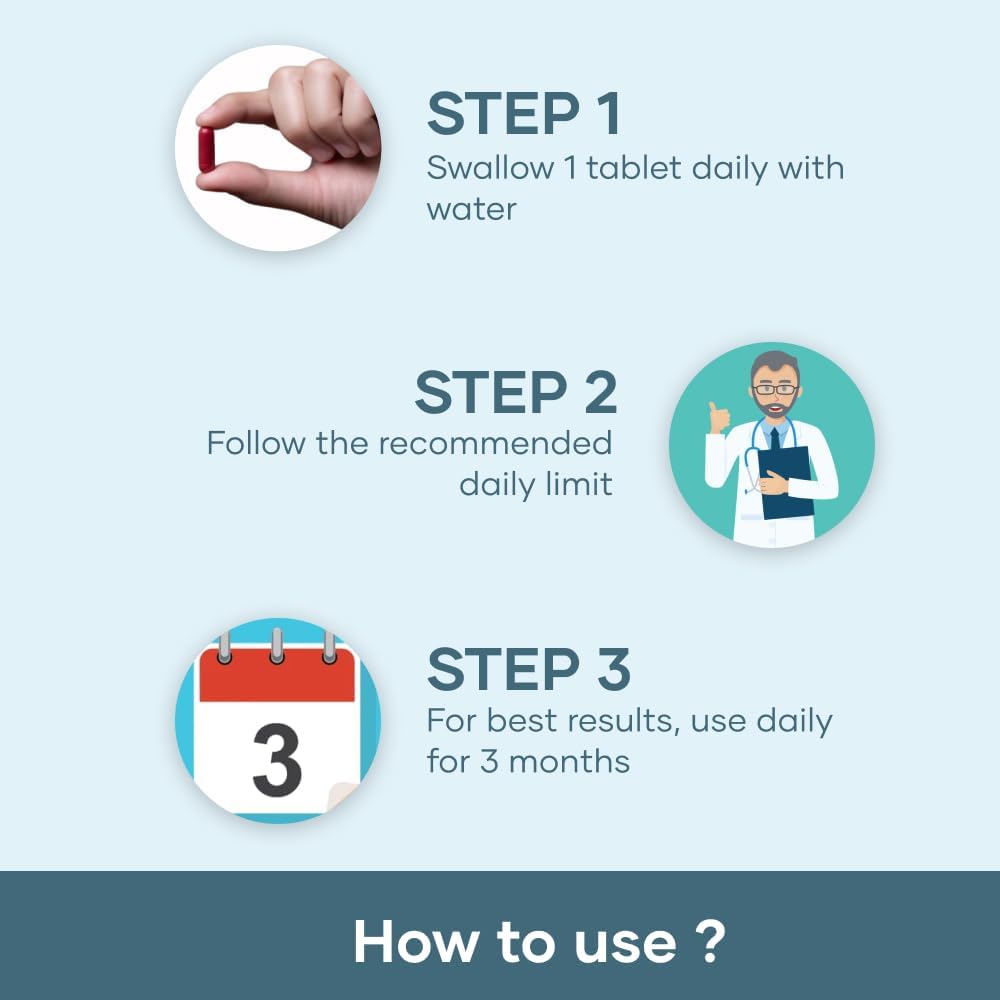 STEP 1
Swallow 1 tablet daily with water

STEP 2
Follow the recommended daily limit

3

STEP 3
For best results, use daily for 3 months

How to use ?