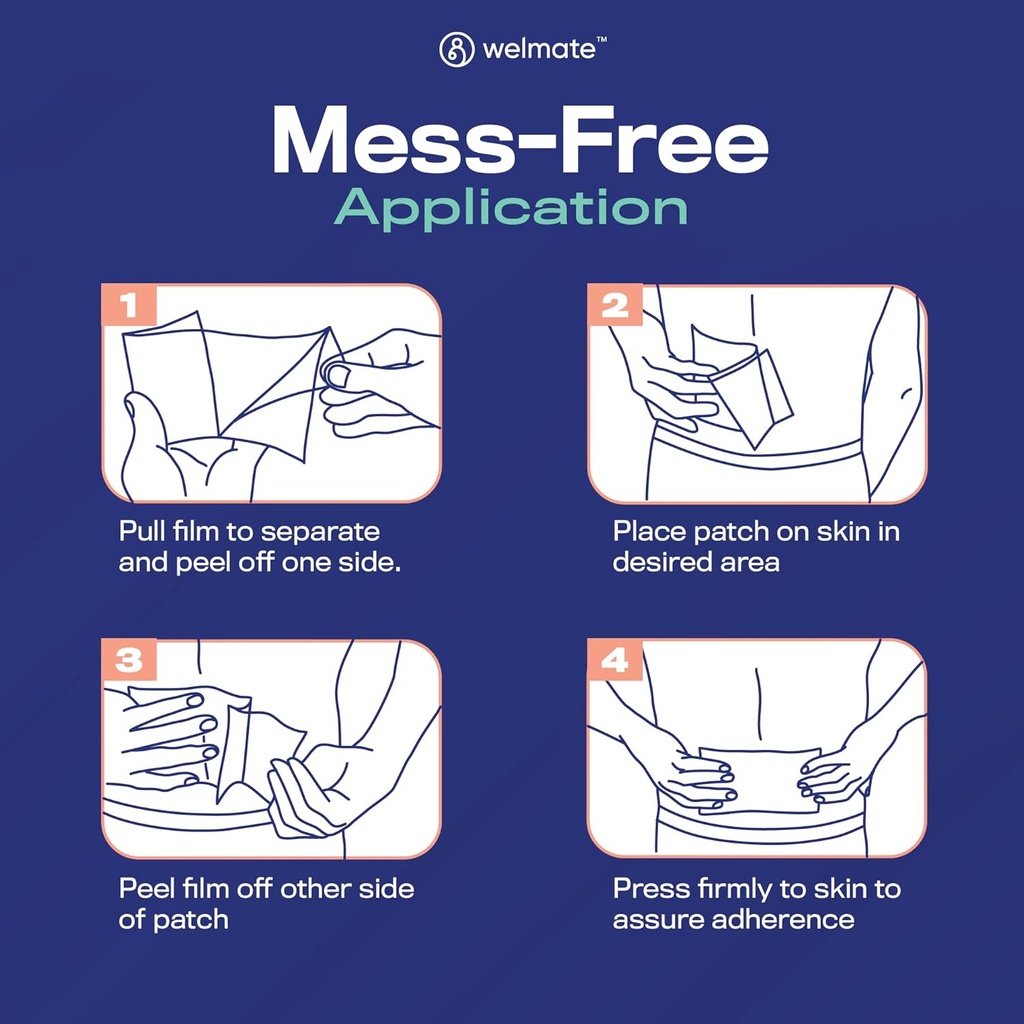 welmate™

Mess-Free
Application

1

Pull film to separate and peel off one side.

2

Place patch on skin in desired area

3

Peel film off other side of patch

4

Press firmly to skin to assure adherence