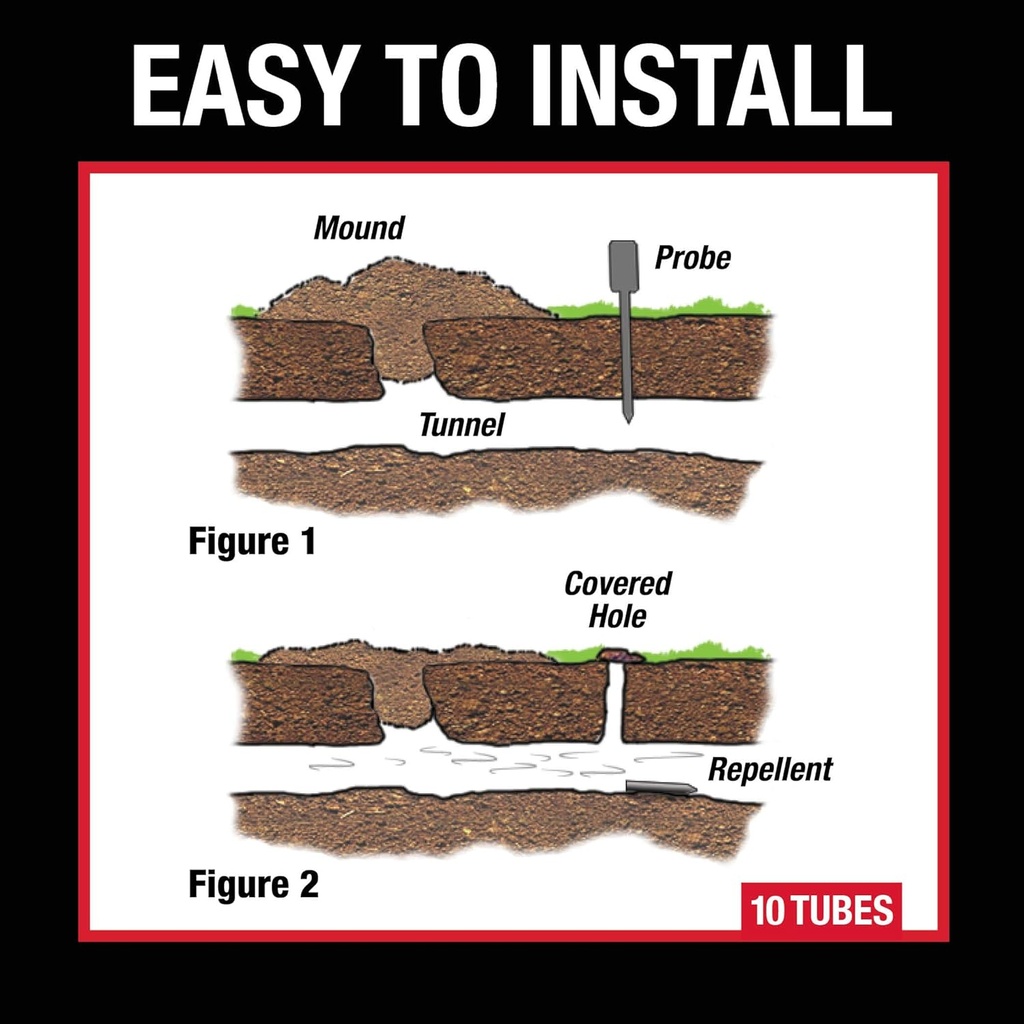 EASY TO INSTALL

Mound

Probe

Tunnel

Figure 1

Covered Hole

Repellent

Figure 2

10 TUBES