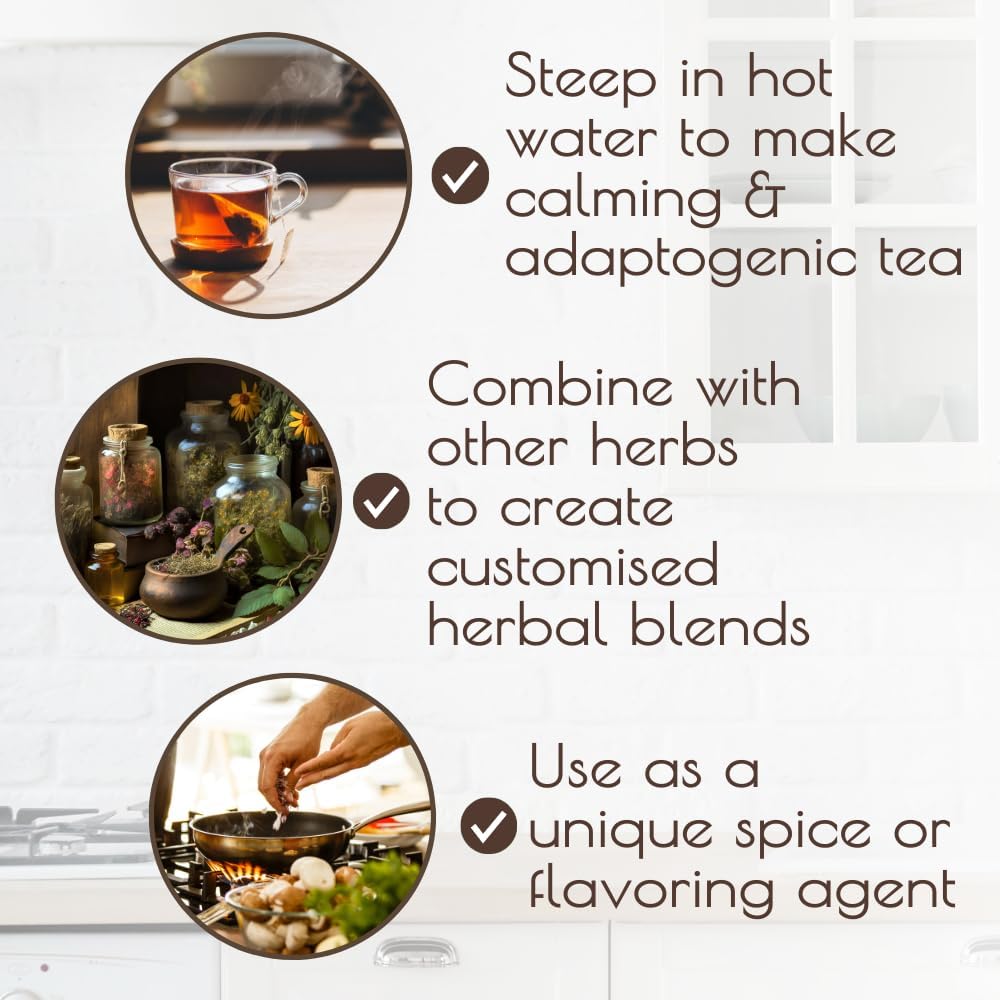 Steep in hot water to make calming & adaptogenic tea

Combine with other herbs to create customised herbal blends

Use as a unique spice or flavoring agent