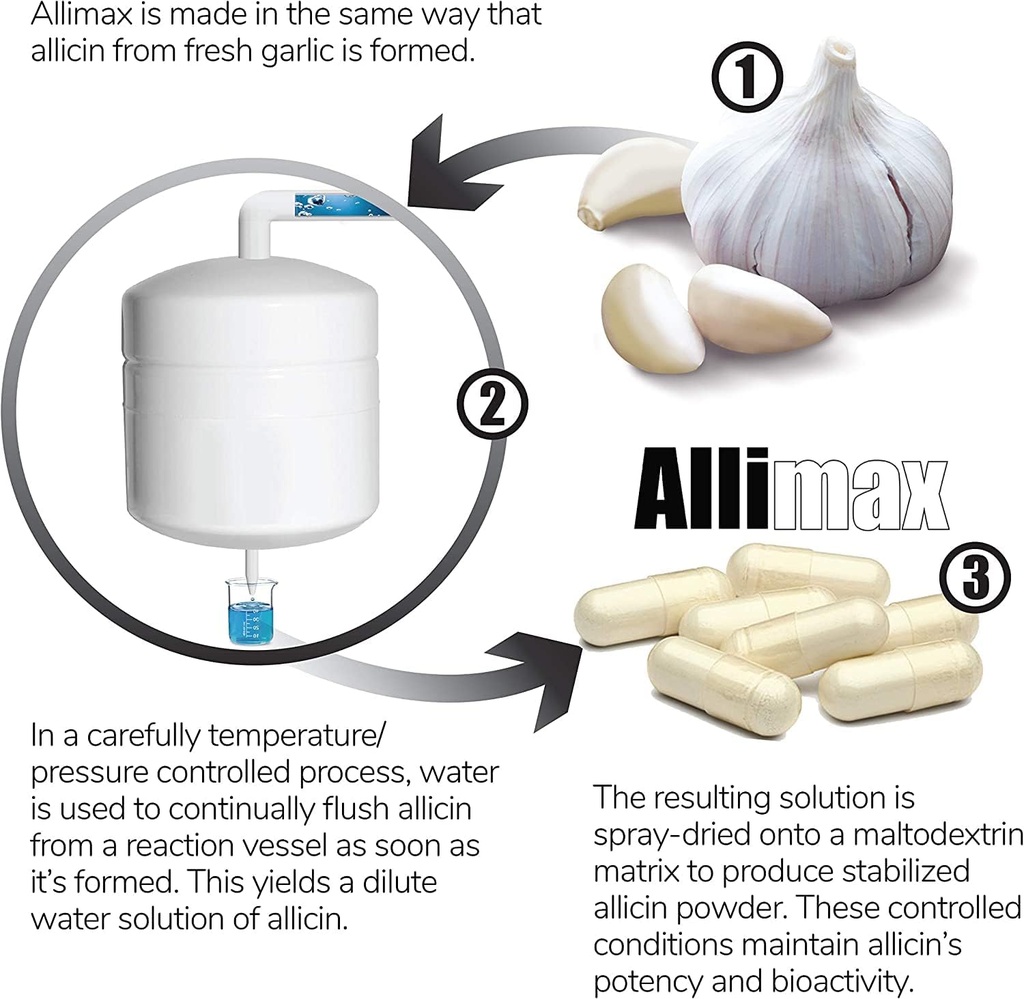 Allimax is made in the same way that allicin from fresh garlic is formed.

①

②

Allimax

③

In a carefully temperature/ pressure controlled process, water is used to continually flush allicin from a reaction vessel as soon as it's formed. This yields a dilute water solution of allicin.

The resulting solution is spray-dried onto a maltodextrin matrix to produce stabilized allicin powder. These controlled conditions maintain allicin's potency and bioactivity.