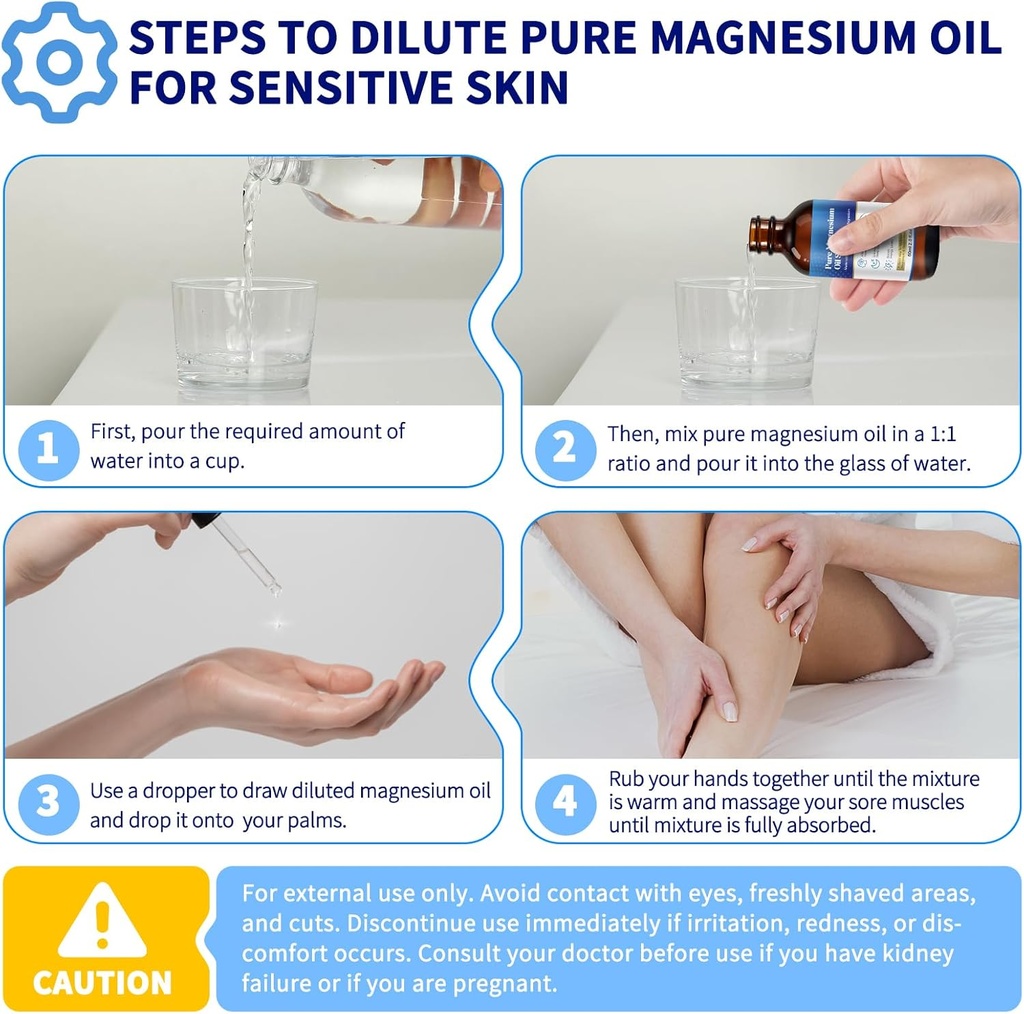 STEPS TO DILUTE PURE MAGNESIUM OIL FOR SENSITIVE SKIN

Pure Magnesium Oil

1 First, pour the required amount of water into a cup.

2 Then, mix pure magnesium oil in a 1:1 ratio and pour it into the glass of water.

3 Use a dropper to draw diluted magnesium oil and drop it onto your palms.

4 Rub your hands together until the mixture is warm and massage your sore muscles until mixture is fully absorbed.

CAUTION

For external use only. Avoid contact with eyes, freshly shaved areas, and cuts. Discontinue use immediately if irritation, redness, or discomfort occurs. Consult your doctor before use if you have kidney failure or if you are pregnant.