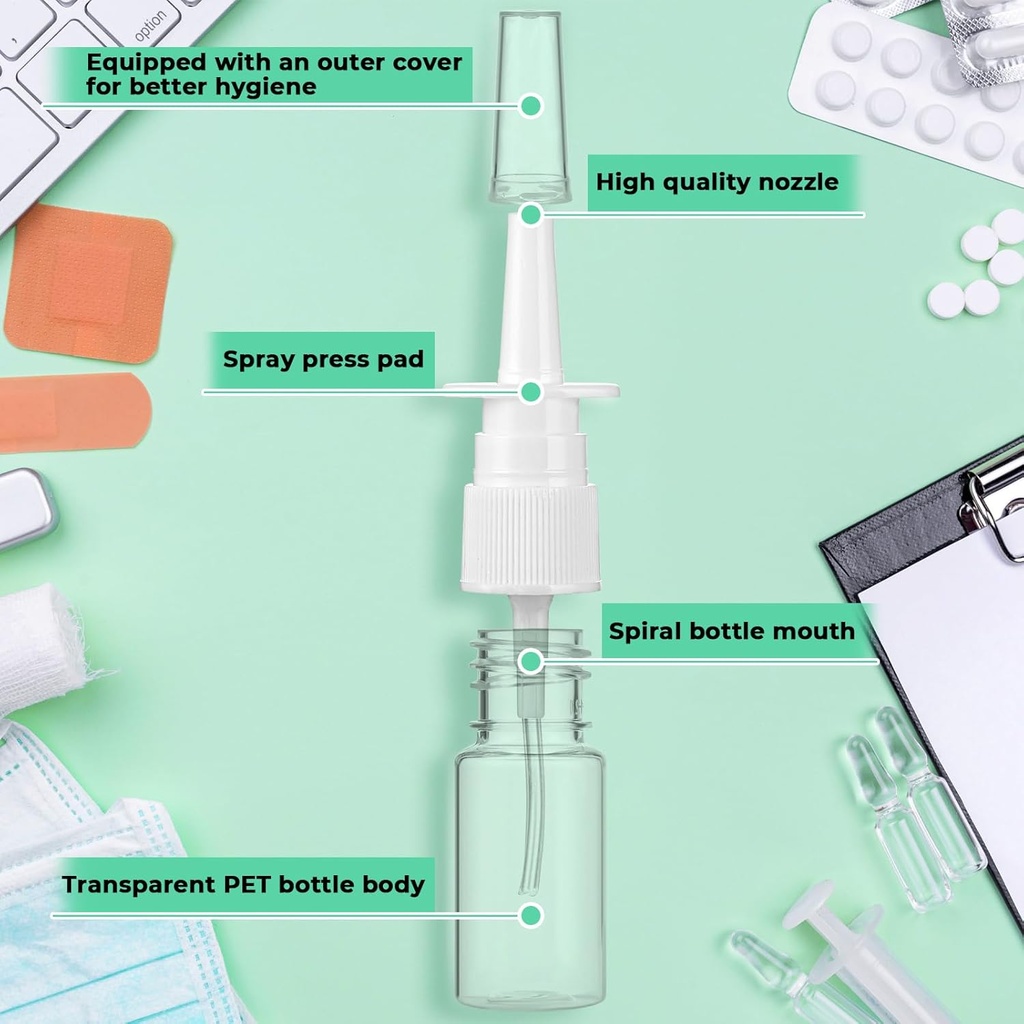 option

Equipped with an outer cover for better hygiene

High quality nozzle

Spray press pad

Spiral bottle mouth

Transparent PET bottle body