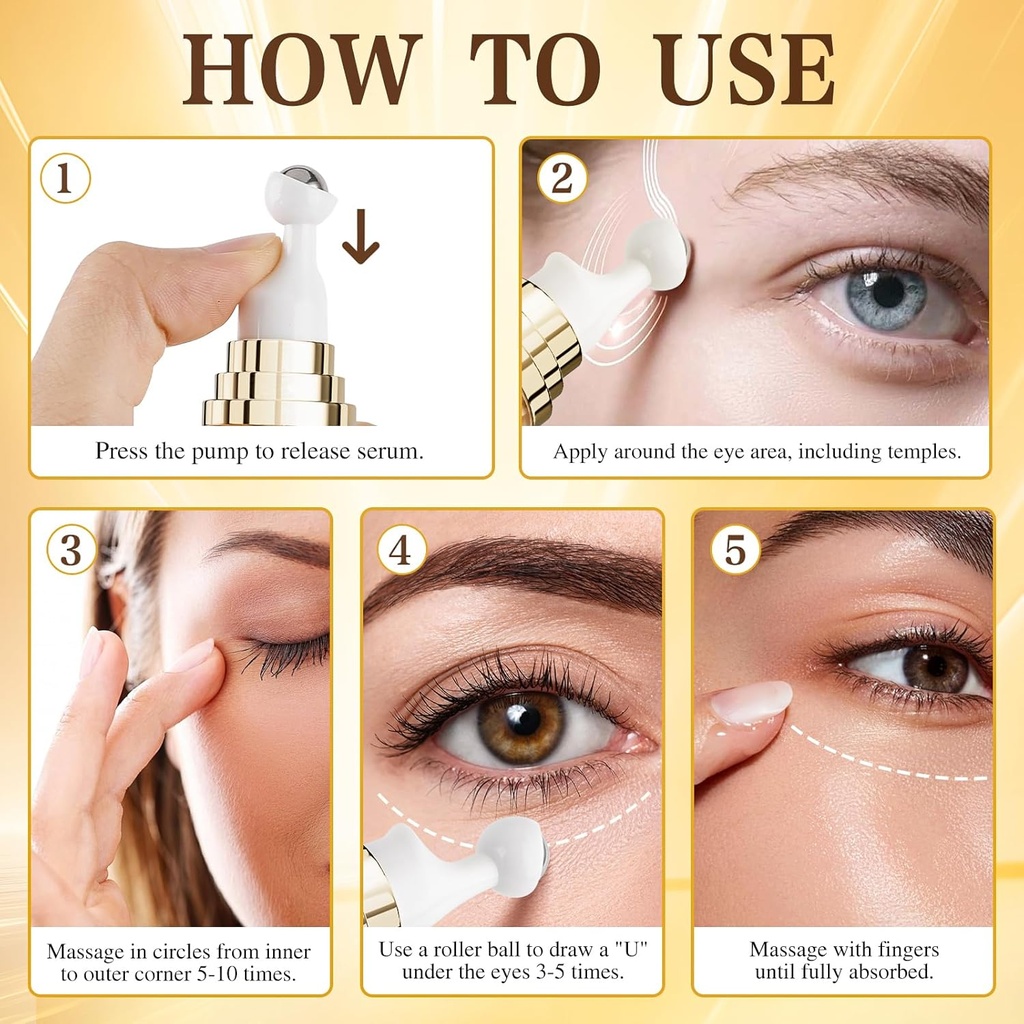 HOW TO USE

1
Press the pump to release serum.

2
Apply around the eye area, including temples.

3
Massage in circles from inner to outer corner 5-10 times.

4
Use a roller ball to draw a "U" under the eyes 3-5 times.

5
Massage with fingers until fully absorbed.