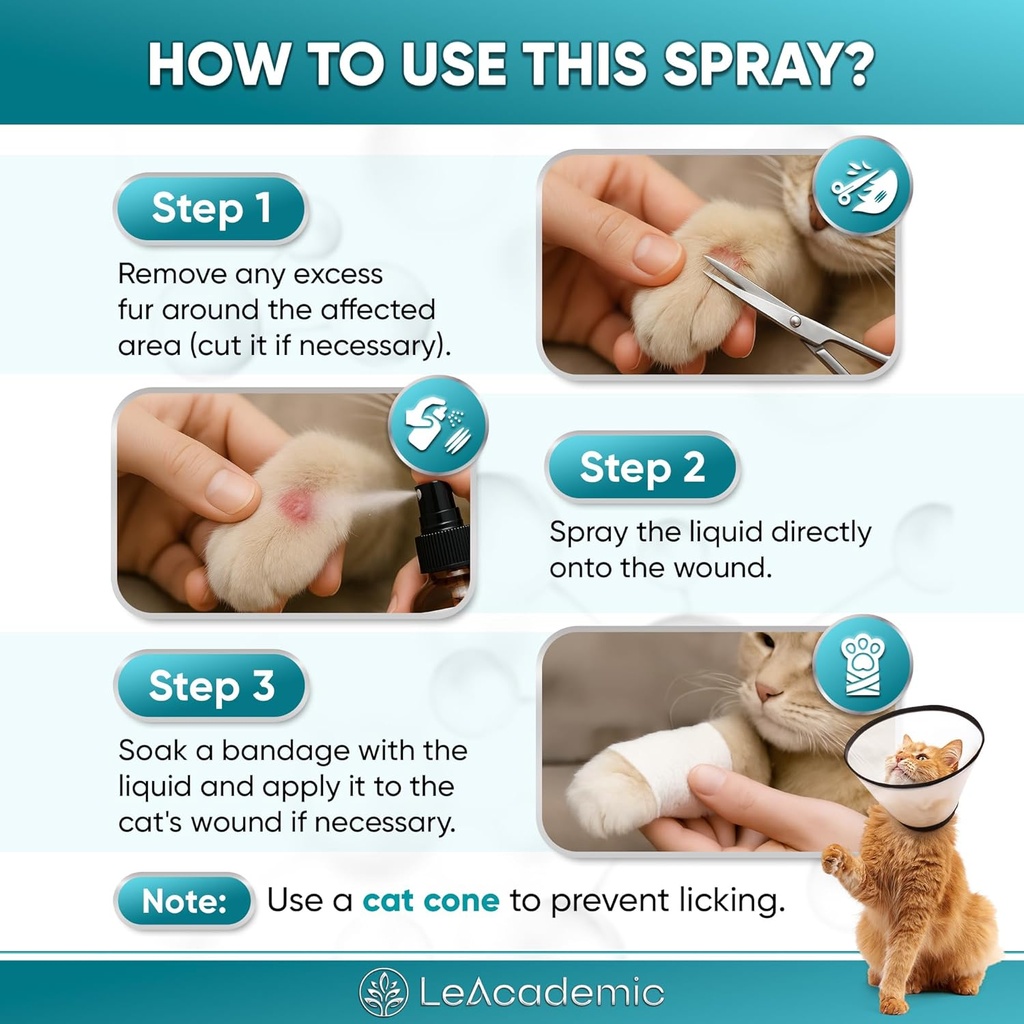 HOW TO USE THIS SPRAY?

Step 1

Remove any excess fur around the affected area (cut it if necessary).

Step 2

Spray the liquid directly onto the wound.

Step 3

Soak a bandage with the liquid and apply it to the cat's wound if necessary.

Note: Use a cat cone to prevent licking.

LeAcademic