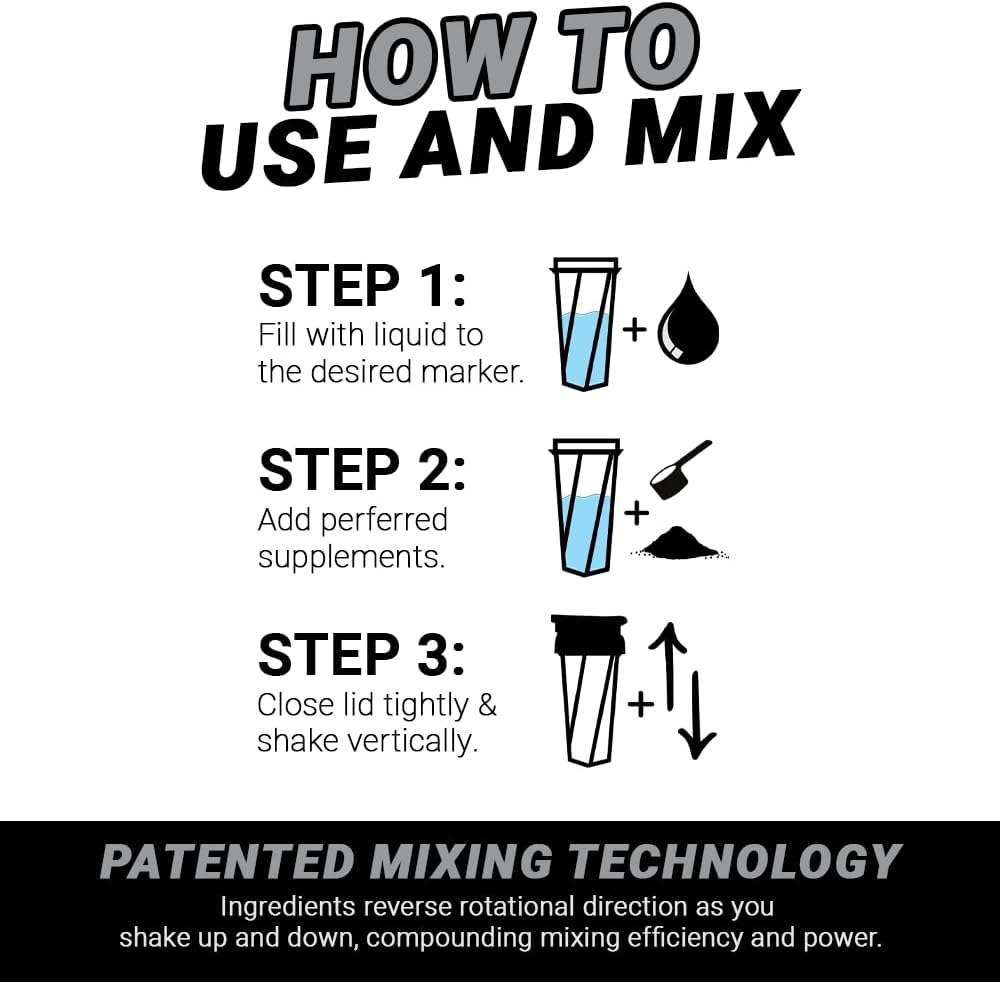 HOW TO
USE AND MIX

STEP 1:
Fill with liquid to the desired marker.

+

STEP 2:
Add perferred supplements.

+

STEP 3:
Close lid tightly & shake vertically.

+

PATENTED MIXING TECHNOLOGY
Ingredients reverse rotational direction as you shake up and down, compounding mixing efficiency and power.