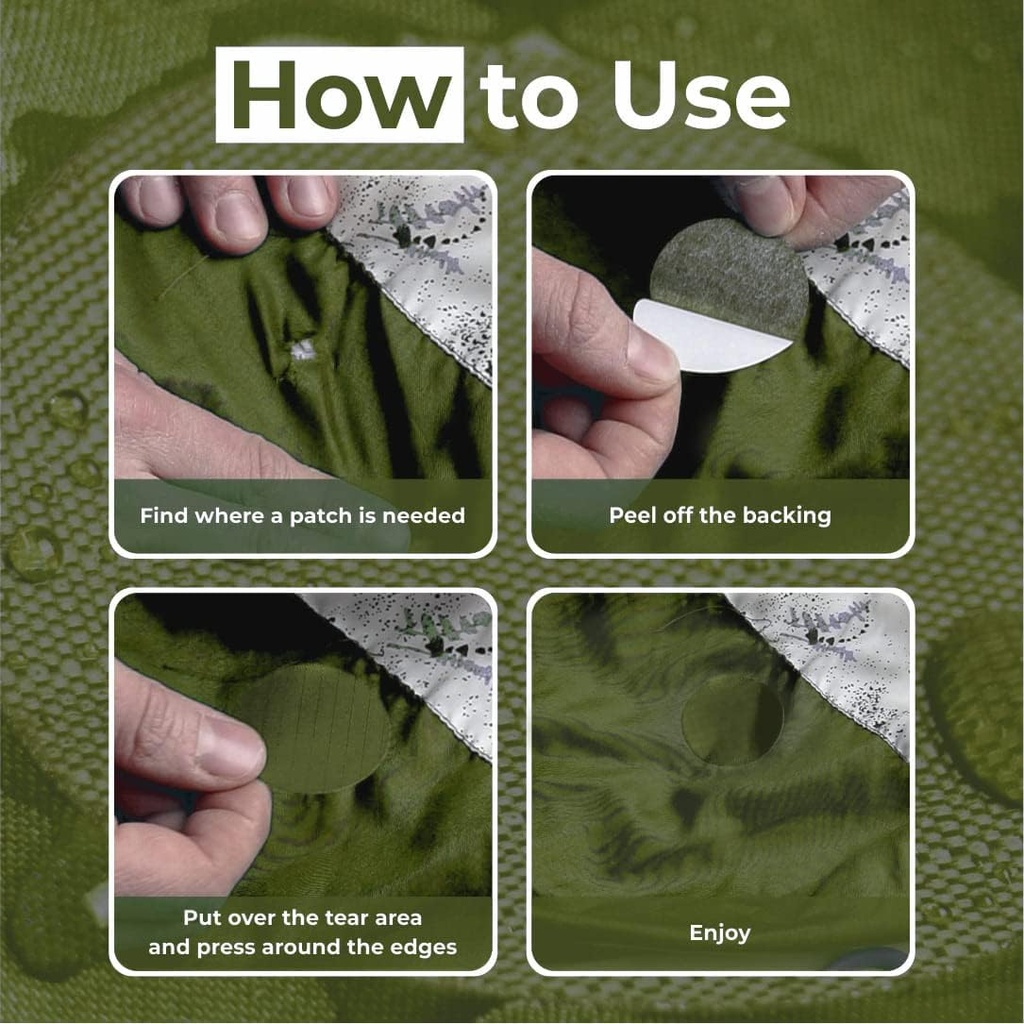 How to Use

Find where a patch is needed

Peel off the backing

Put over the tear area and press around the edges

Enjoy