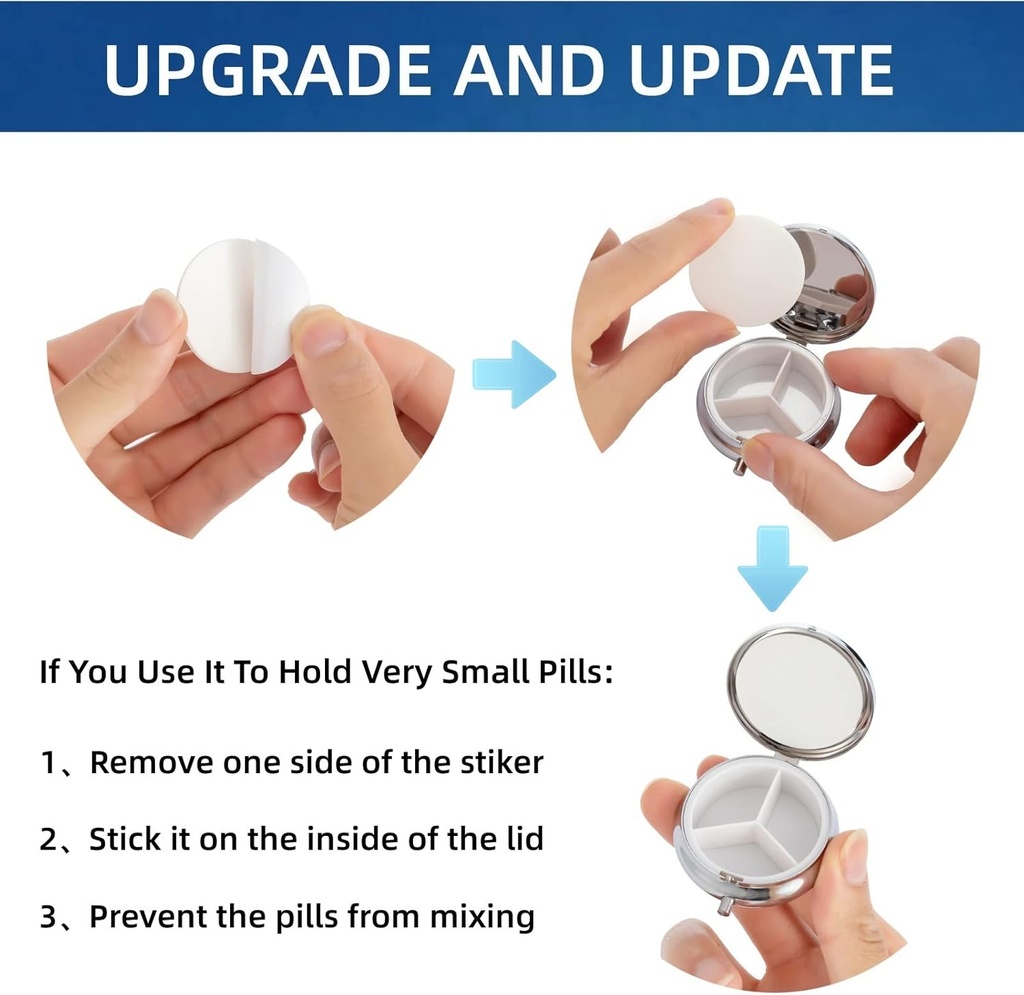 UPGRADE AND UPDATE

If You Use It To Hold Very Small Pills:

1、Remove one side of the stiker

2、Stick it on the inside of the lid

3、Prevent the pills from mixing