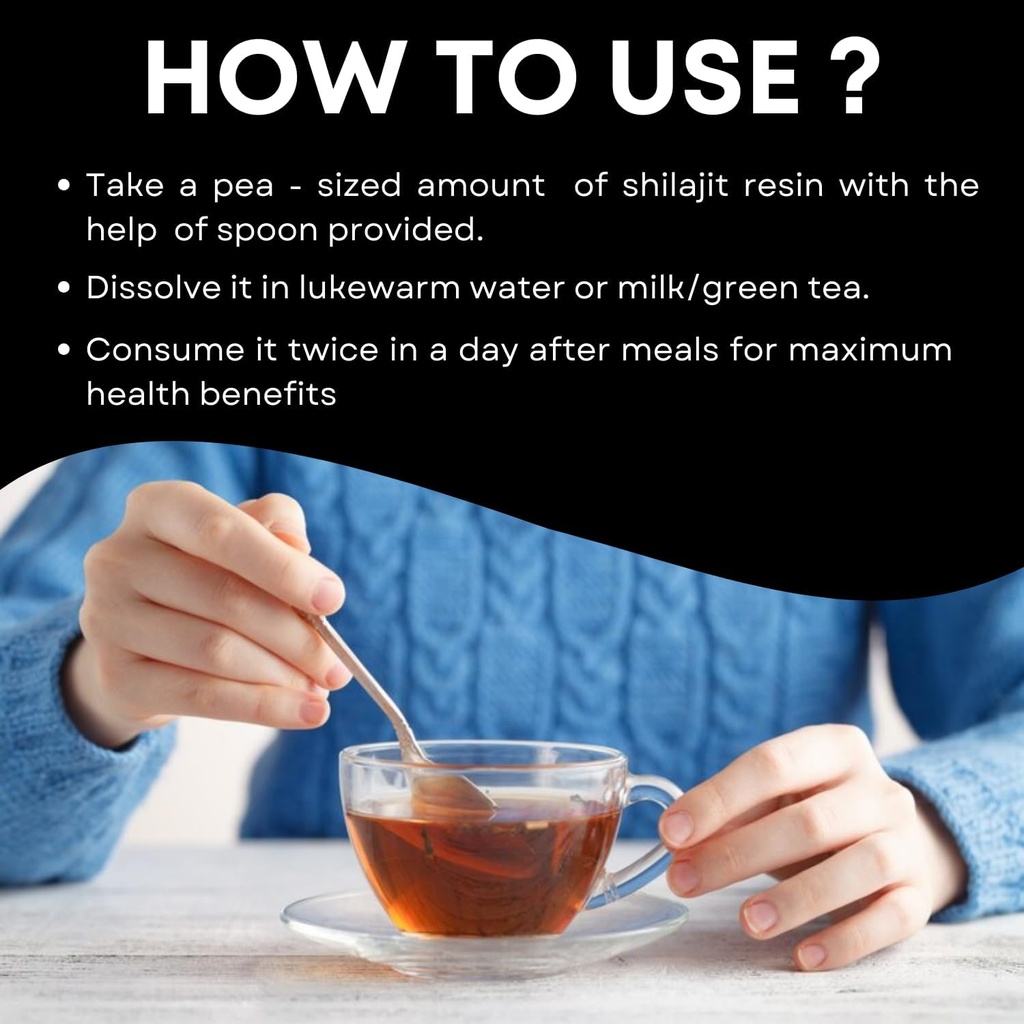 HOW TO USE ?

• Take a pea - sized amount of shilajit resin with the help of spoon provided.

• Dissolve it in lukewarm water or milk/green tea.

• Consume it twice in a day after meals for maximum health benefits