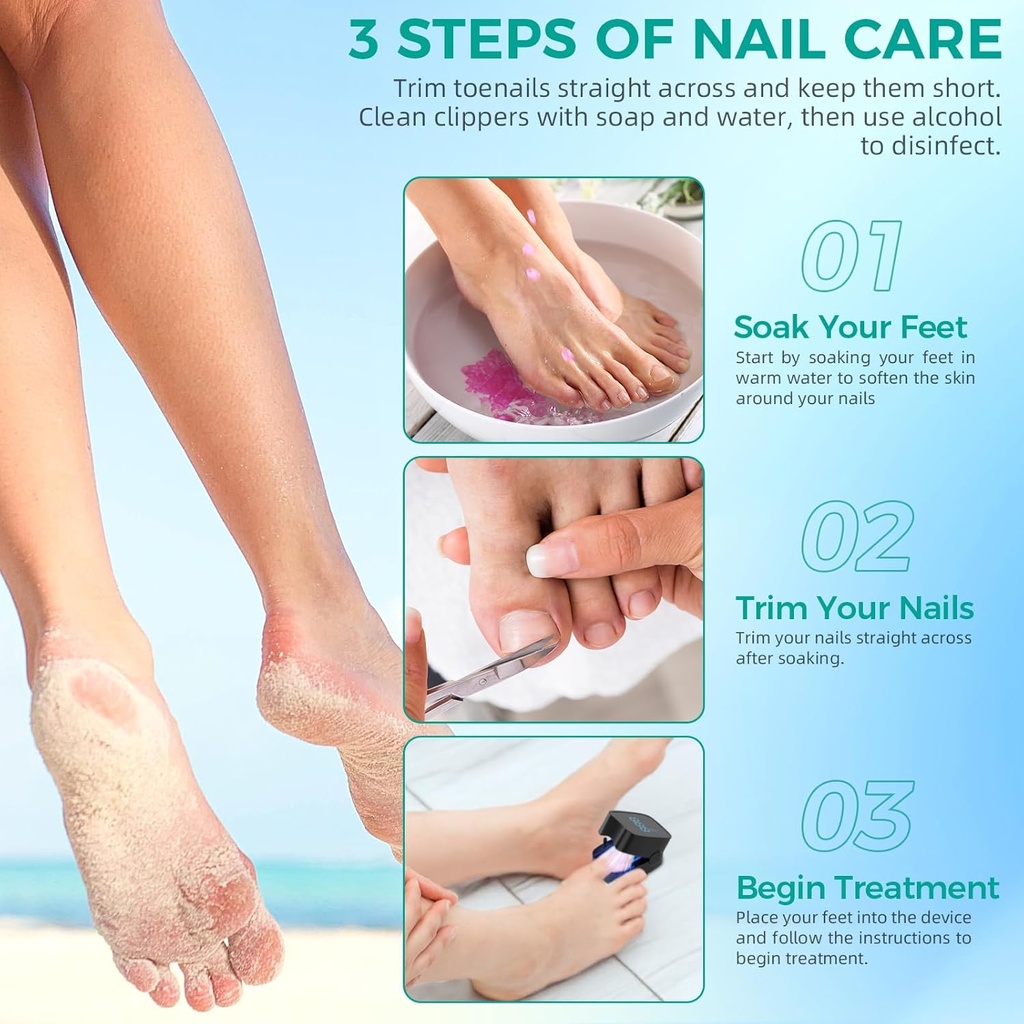 3 STEPS OF NAIL CARE

Trim toenails straight across and keep them short. Clean clippers with soap and water, then use alcohol to disinfect.

01

Soak Your Feet

Start by soaking your feet in warm water to soften the skin around your nails

02

Trim Your Nails

Trim your nails straight across after soaking.

03

Begin Treatment

Place your feet into the device and follow the instructions to begin treatment.