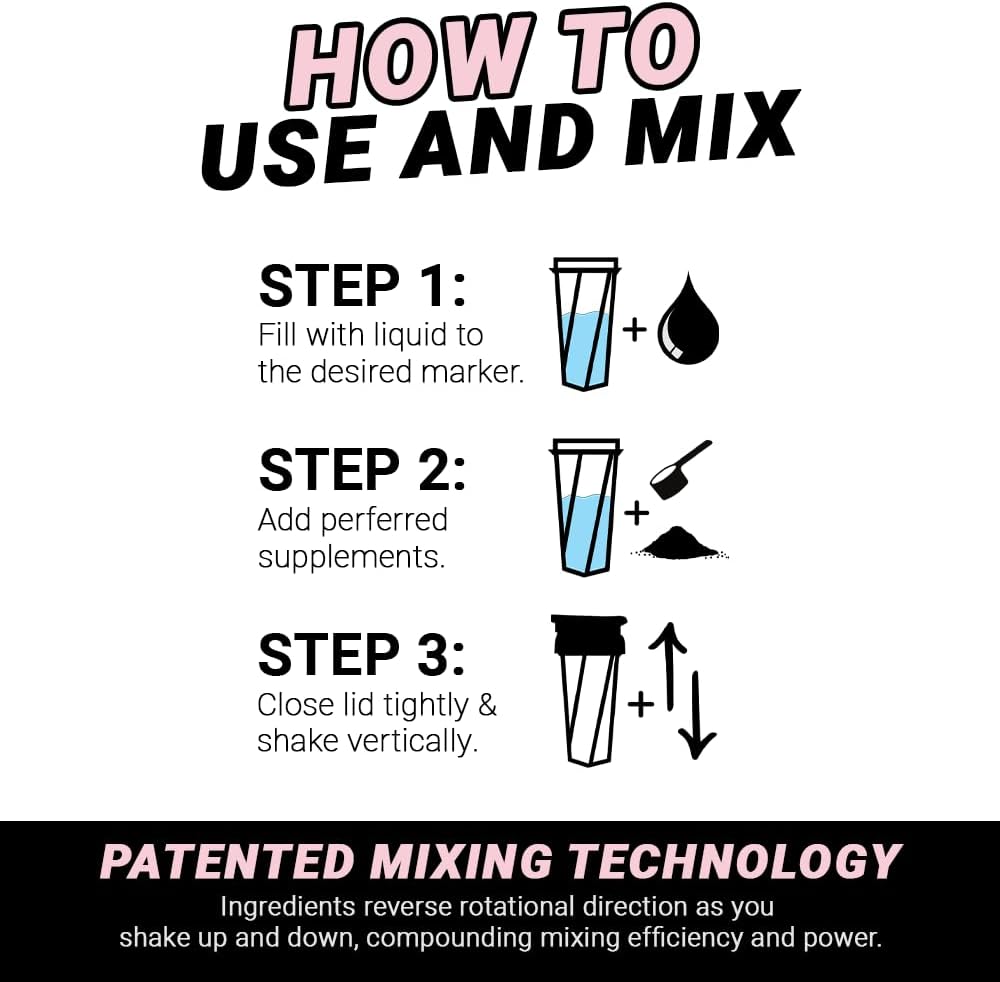 HOW TO
USE AND MIX

STEP 1:
Fill with liquid to the desired marker.

+

STEP 2:
Add perferred supplements.

+

STEP 3:
Close lid tightly & shake vertically.

+

PATENTED MIXING TECHNOLOGY
Ingredients reverse rotational direction as you shake up and down, compounding mixing efficiency and power.