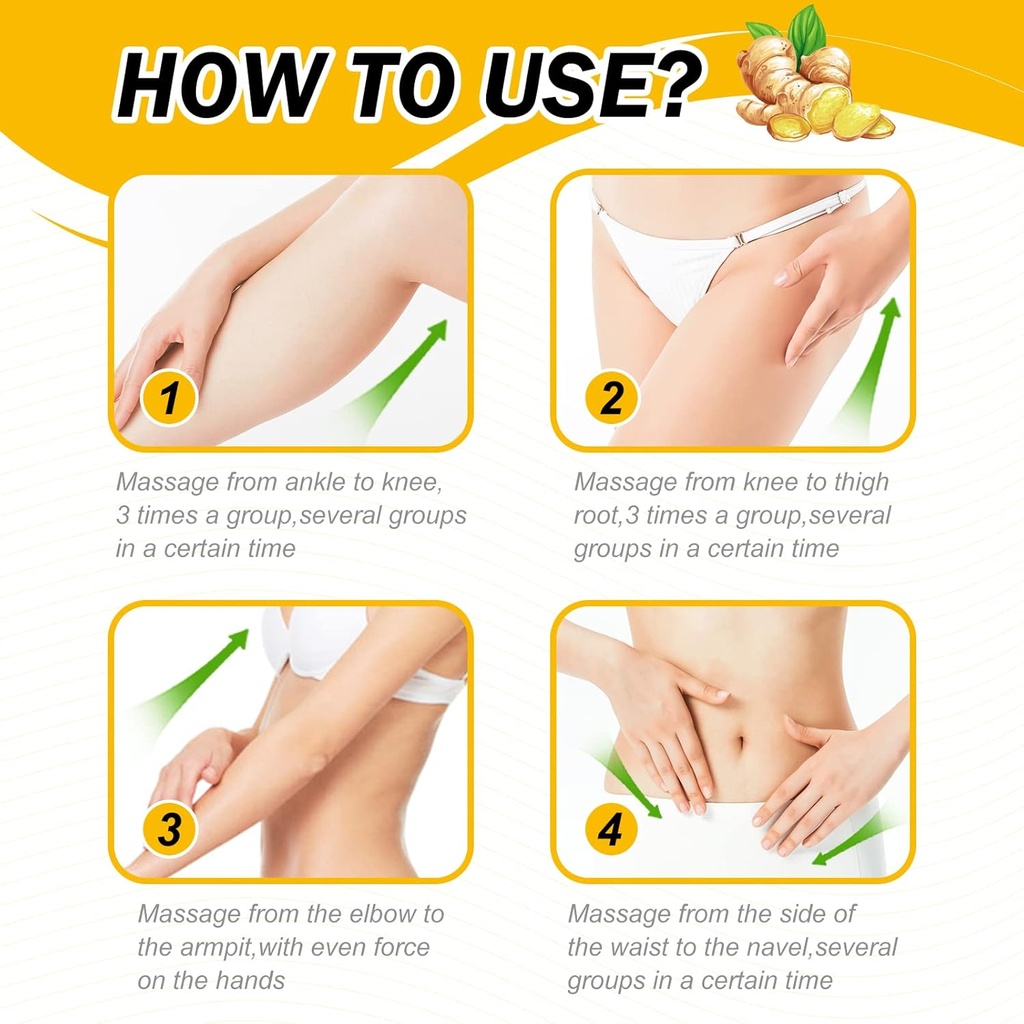 HOW TO USE?

1

Massage from ankle to knee, 3 times a group,several groups in a certain time

2

Massage from knee to thigh root,3 times a group,several groups in a certain time

3

Massage from the elbow to the armpit,with even force on the hands

4

Massage from the side of the waist to the navel,several groups in a certain time