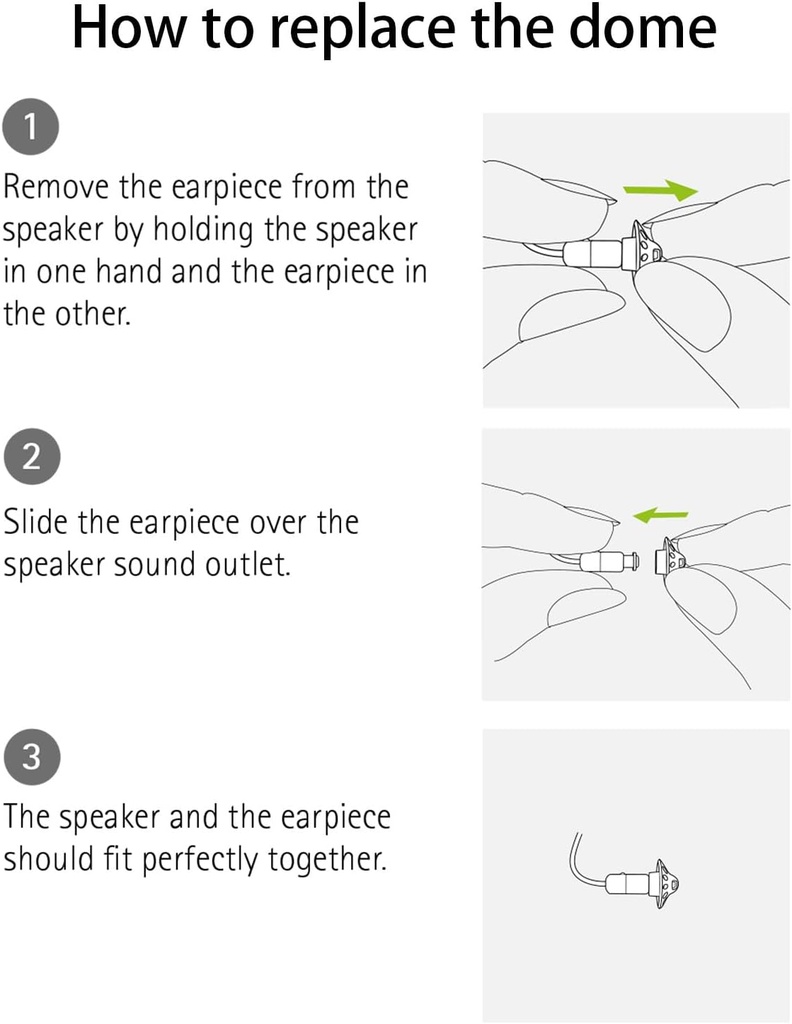 How to replace the dome

1

Remove the earpiece from the speaker by holding the speaker in one hand and the earpiece in the other.

2

Slide the earpiece over the speaker sound outlet.

3

The speaker and the earpiece should fit perfectly together.