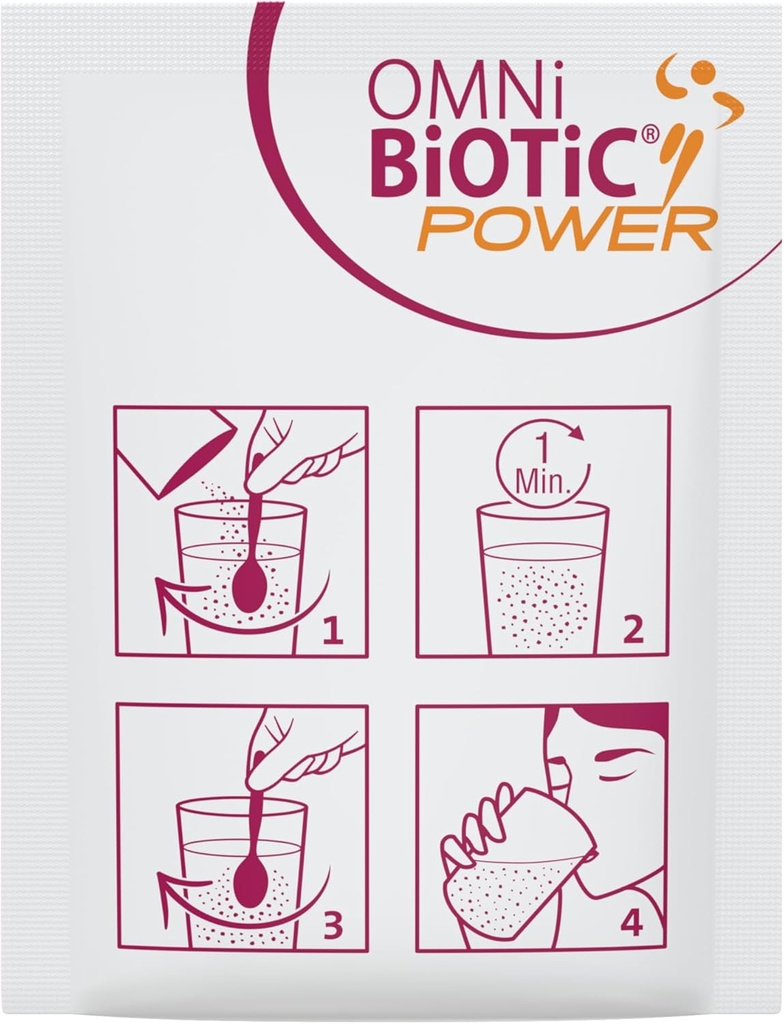 OMNi BiOTiC® POWER

1

1 Min.

2

3

4