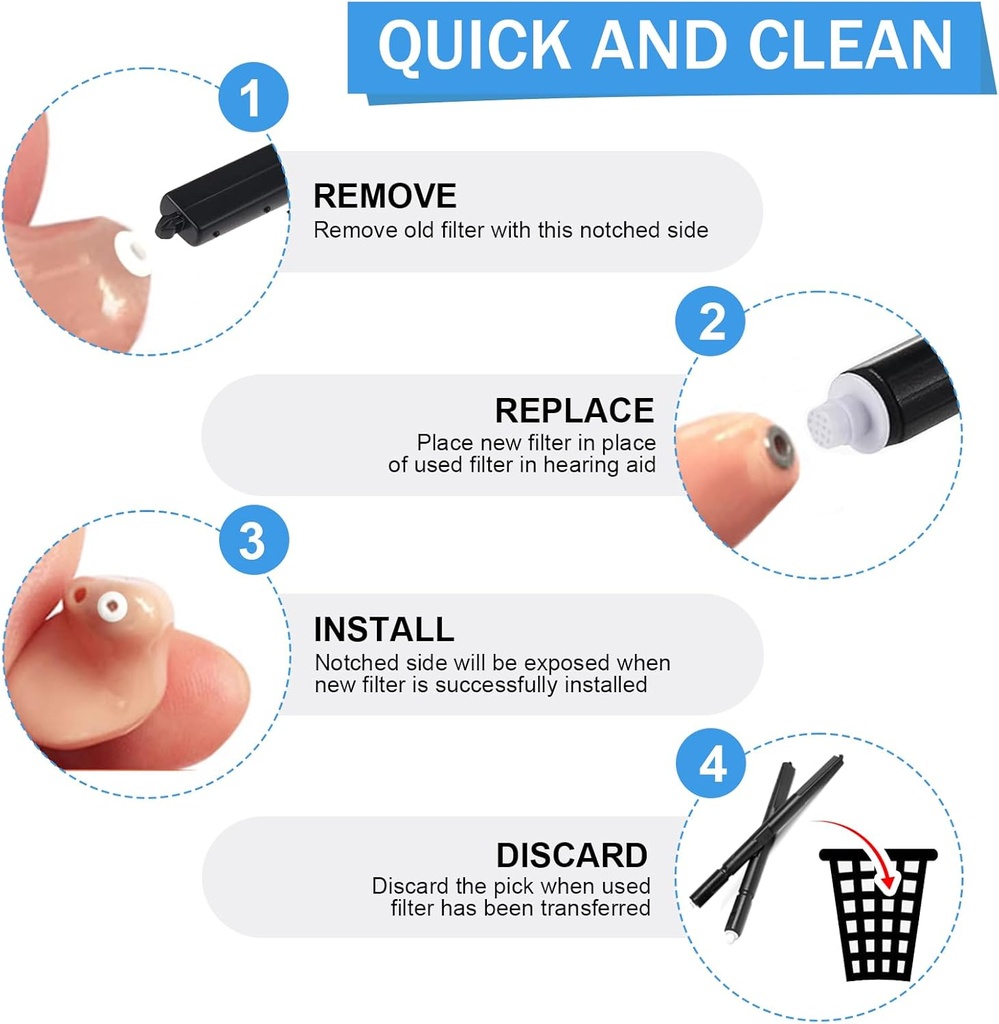 QUICK AND CLEAN

1

REMOVE
Remove old filter with this notched side

2

REPLACE
Place new filter in place of used filter in hearing aid

3

INSTALL
Notched side will be exposed when new filter is successfully installed

4

DISCARD
Discard the pick when used filter has been transferred