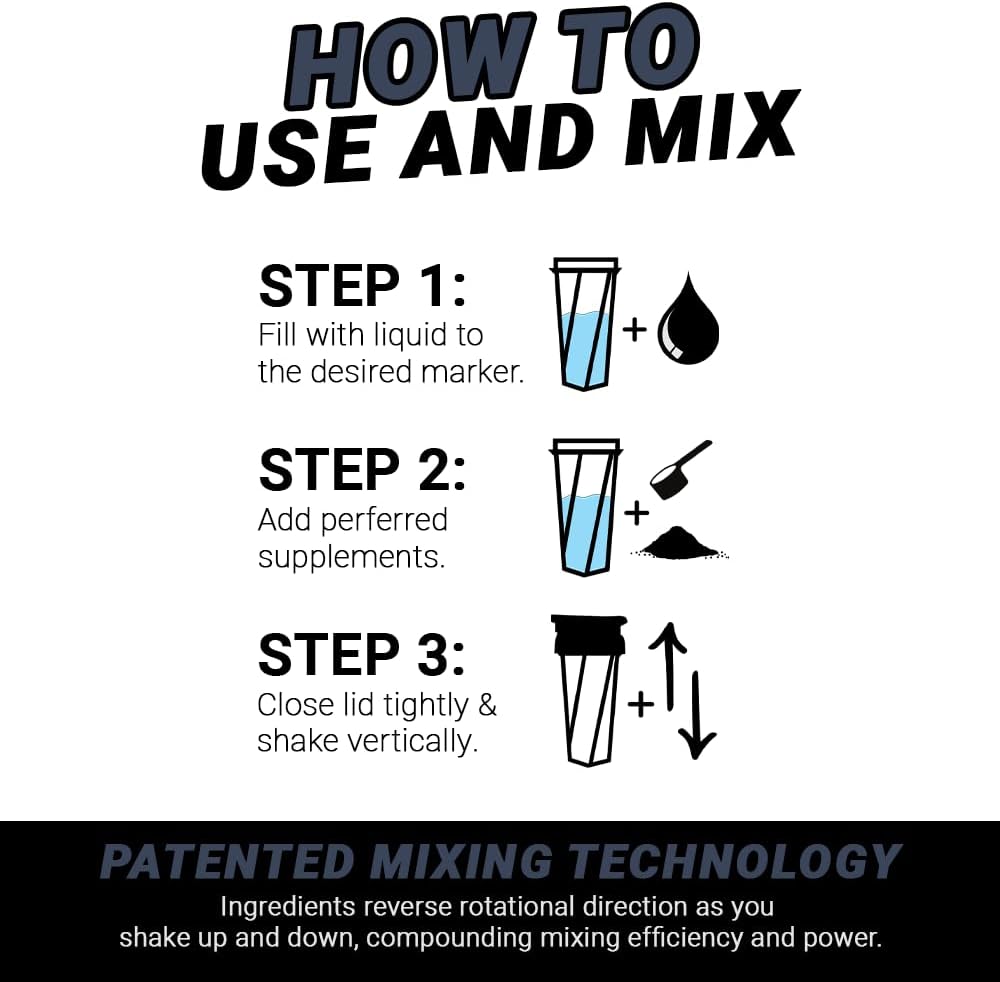 HOW TO
USE AND MIX

STEP 1:
Fill with liquid to the desired marker.

+

STEP 2:
Add perferred supplements.

+

STEP 3:
Close lid tightly & shake vertically.

+

PATENTED MIXING TECHNOLOGY
Ingredients reverse rotational direction as you shake up and down, compounding mixing efficiency and power.