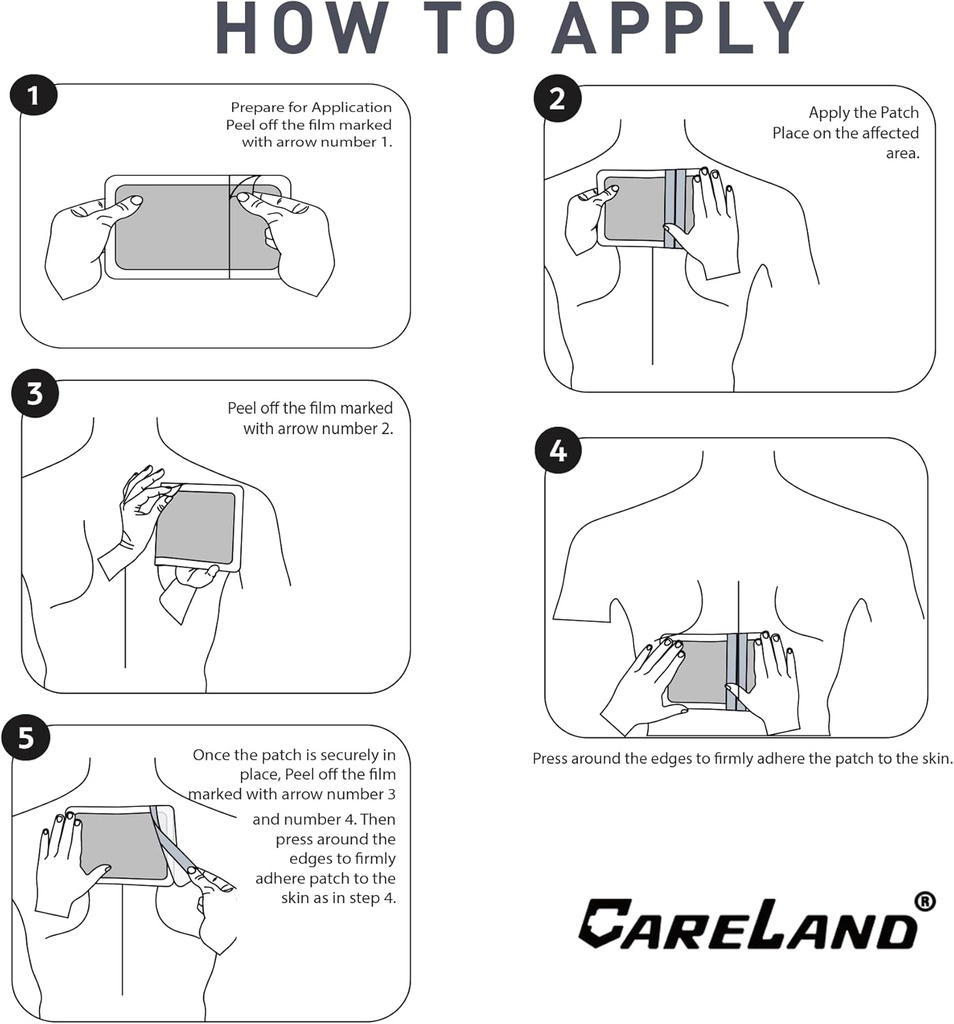 HOW TO APPLY

1
Prepare for Application
Peel off the film marked with arrow number 1.

2
Apply the Patch
Place on the affected area.

3
Peel off the film marked with arrow number 2.

4
Press around the edges to firmly adhere the patch to the skin.

5
Once the patch is securely in place, Peel off the film marked with arrow number 3 and number 4. Then press around the edges to firmly adhere patch to the skin as in step 4.

CARELAND®