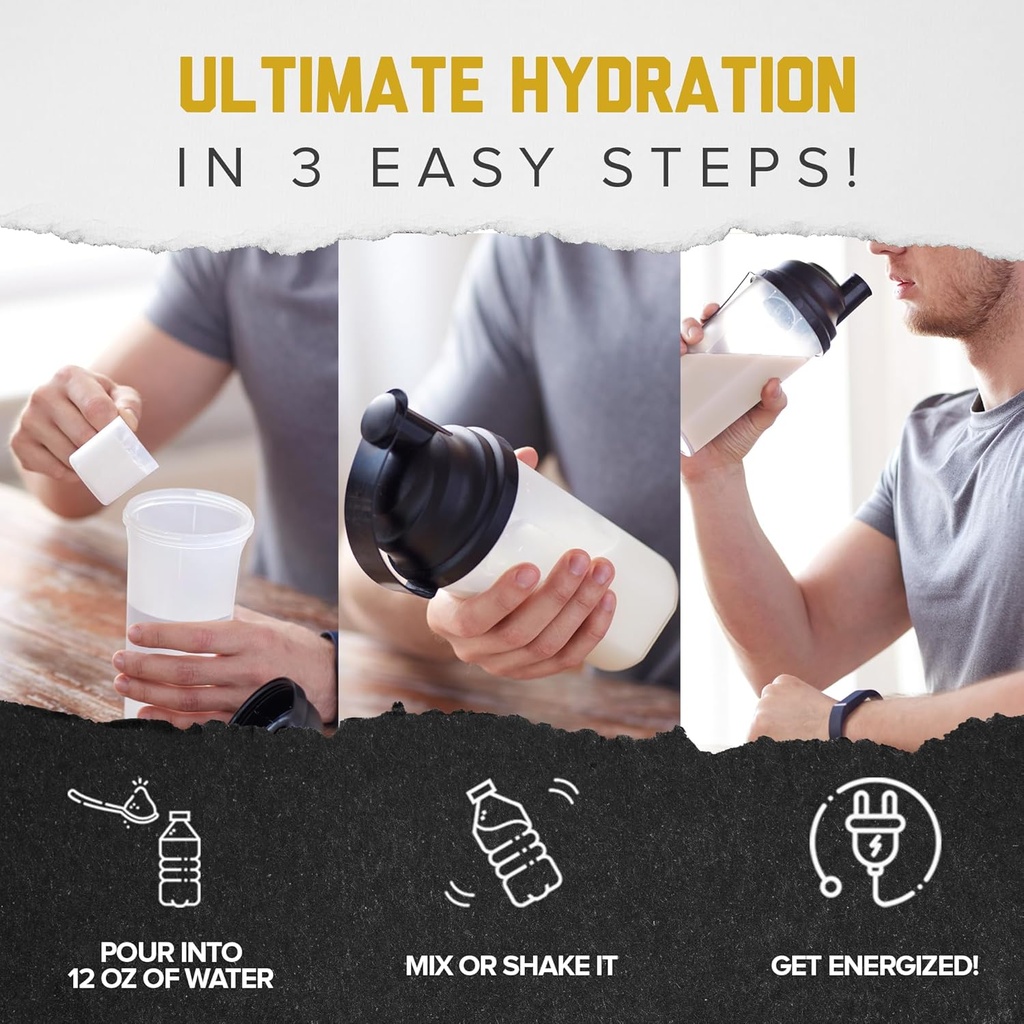 ULTIMATE HYDRATION
IN 3 EASY STEPS!

POUR INTO
12 OZ OF WATER

MIX OR SHAKE IT

GET ENERGIZED!